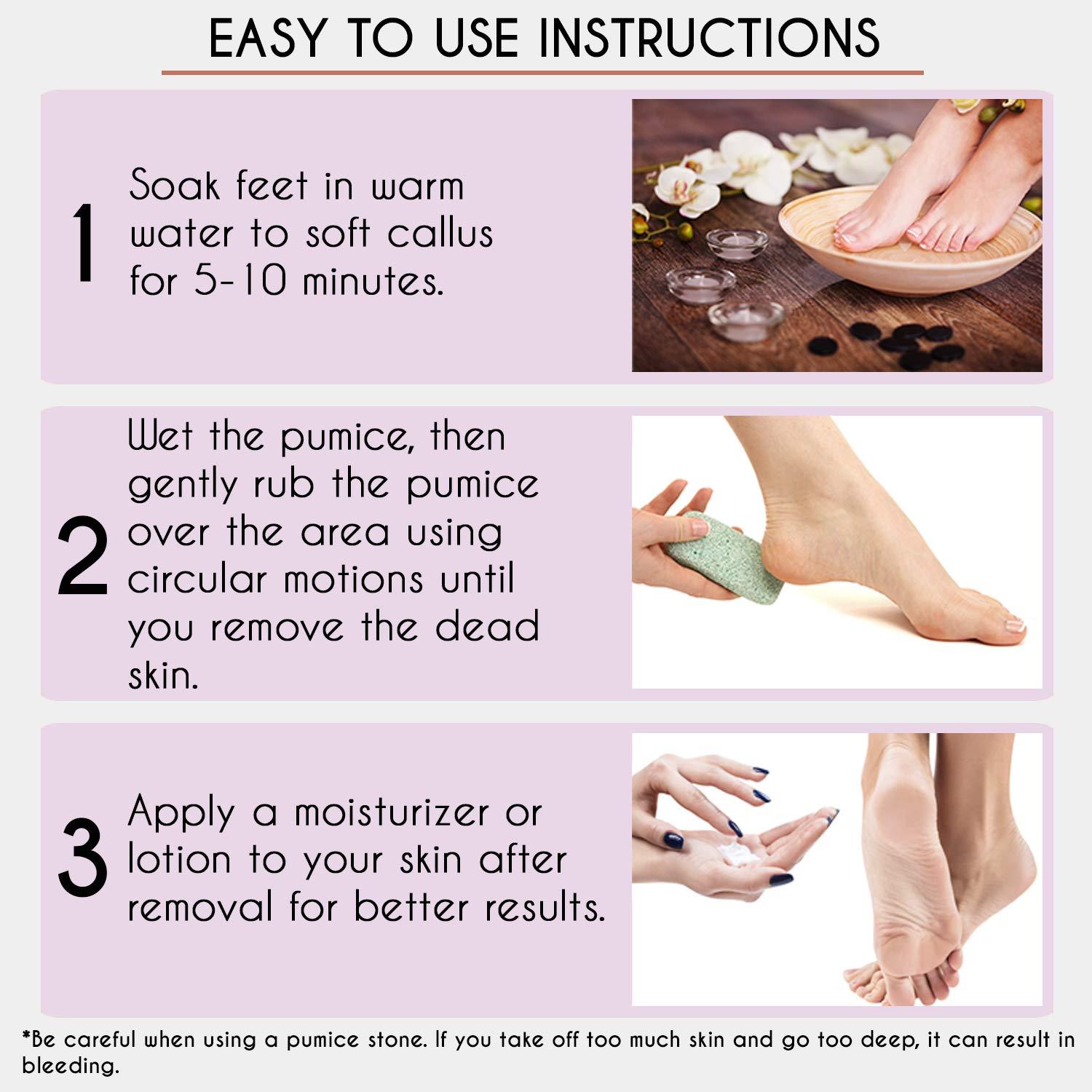 EASY TO USE INSTRUCTIONS

1 Soak feet in warm water to soft callus for 5-10 minutes.

2 Wet the pumice, then gently rub the pumice over the area using circular motions until you remove the dead skin.

3 Apply a moisturizer or lotion to your skin after removal for better results.

*Be careful when using a pumice stone. If you take off too much skin and go too deep, it can result in bleeding.