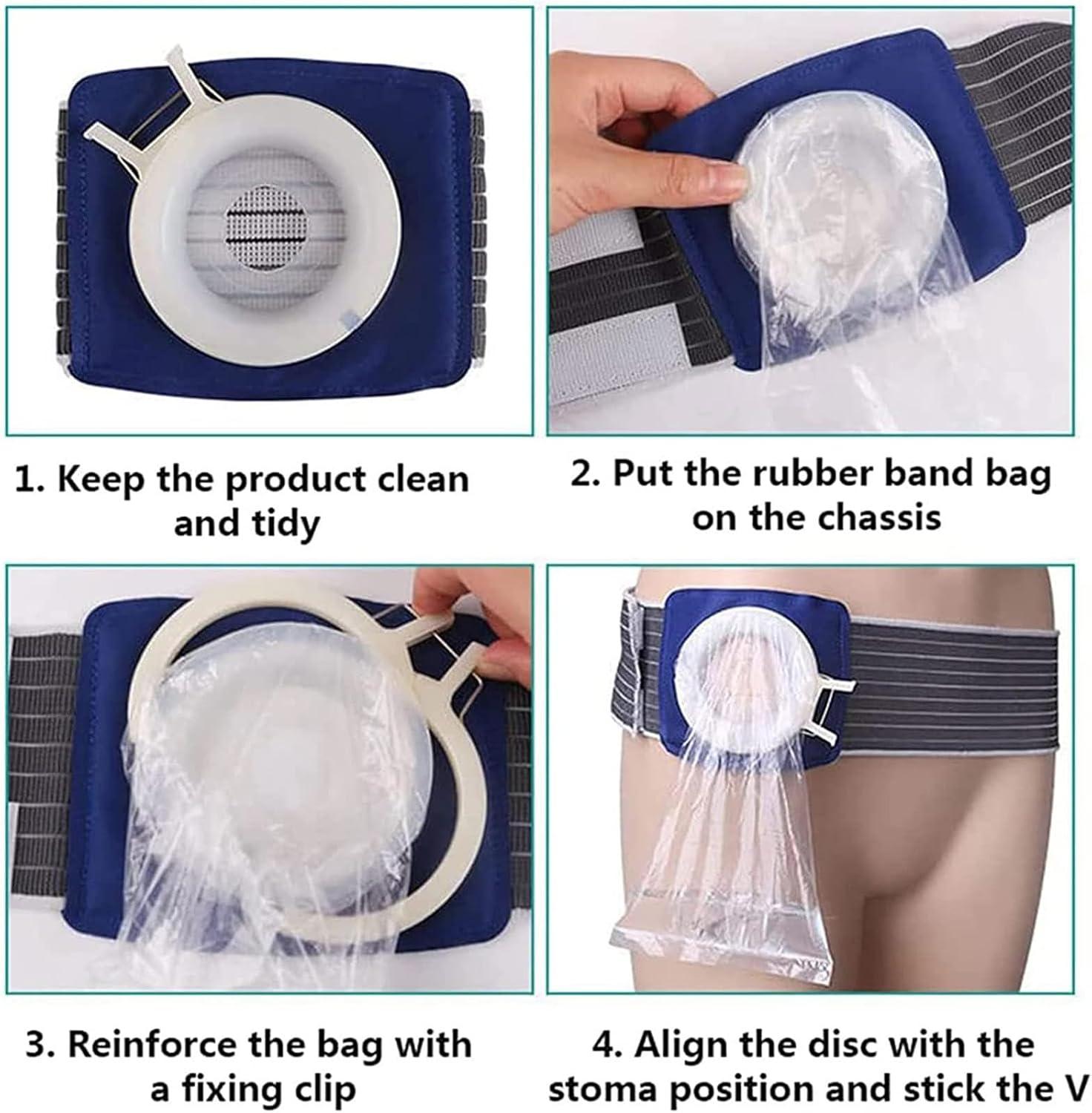 1. Keep the product clean and tidy

2. Put the rubber band bag on the chassis

3. Reinforce the bag with a fixing clip

4. Align the disc with the stoma position and stick the V