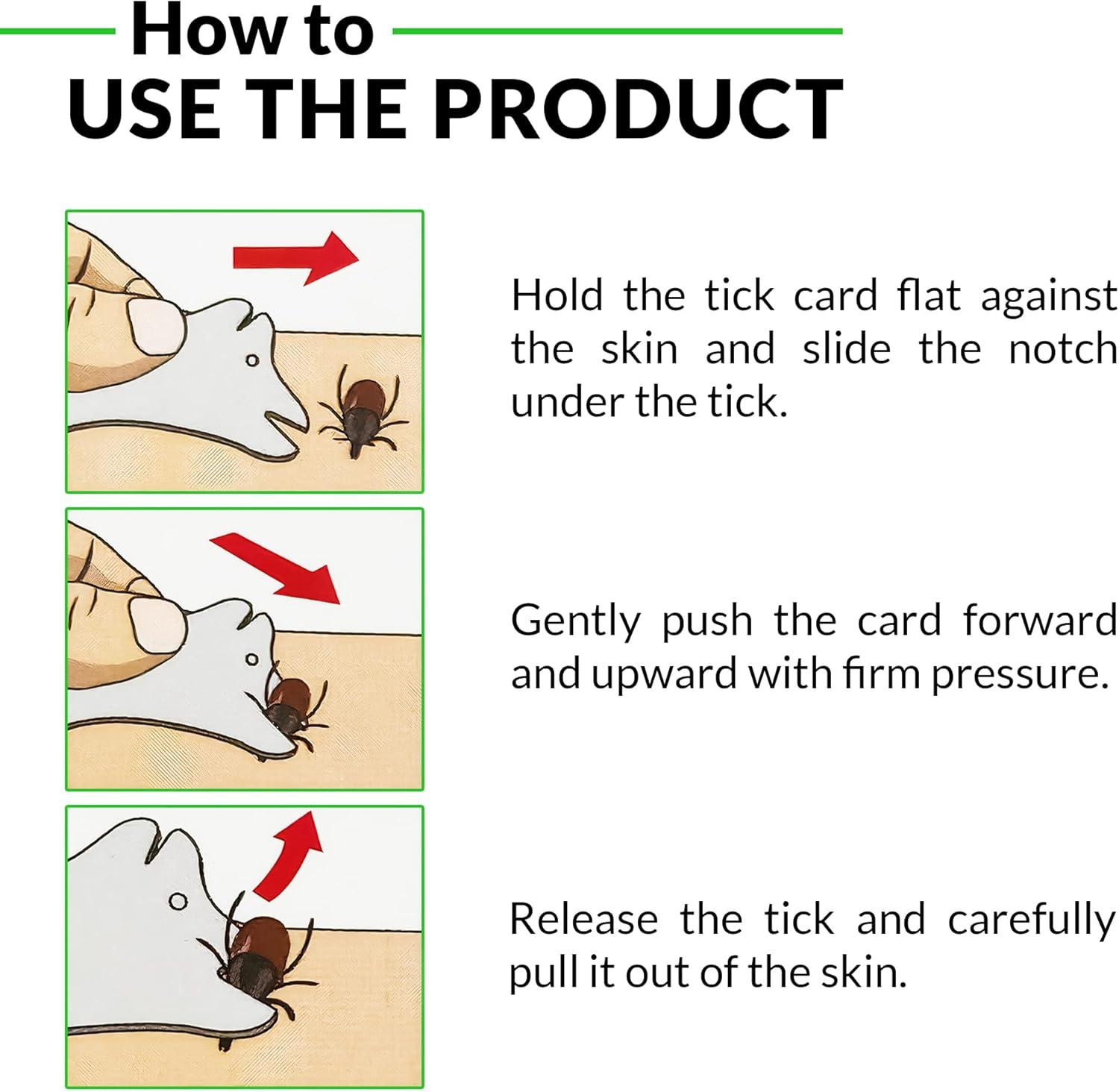 How to
USE THE PRODUCT

Hold the tick card flat against the skin and slide the notch under the tick.

Gently push the card forward and upward with firm pressure.

Release the tick and carefully pull it out of the skin.