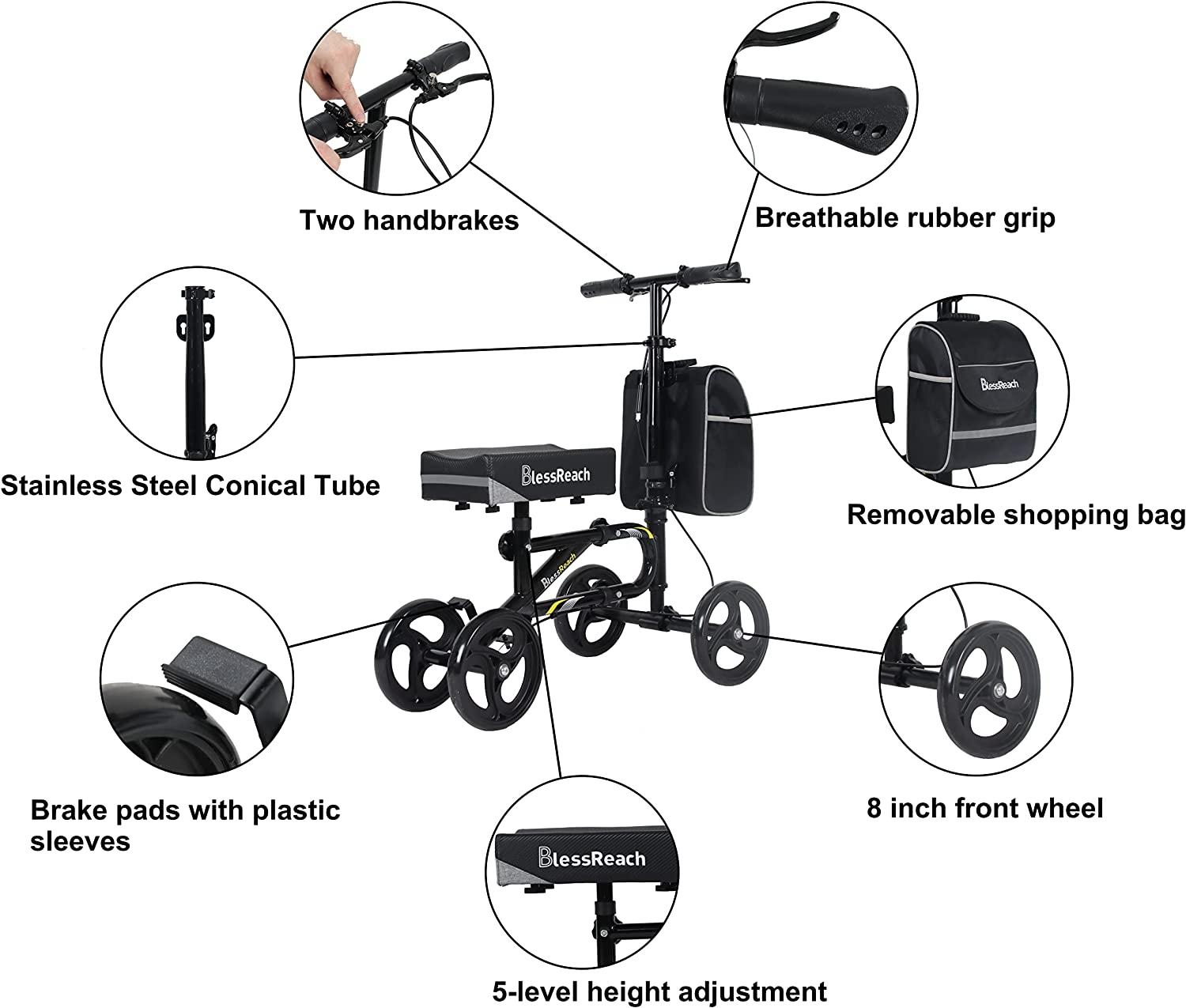 Two handbrakes

Breathable rubber grip

Stainless Steel Conical Tube

BlessReach

BlessReach

BlessReach

Removable shopping bag

Brake pads with plastic sleeves

8 inch front wheel

BlessReach

5-level height adjustment