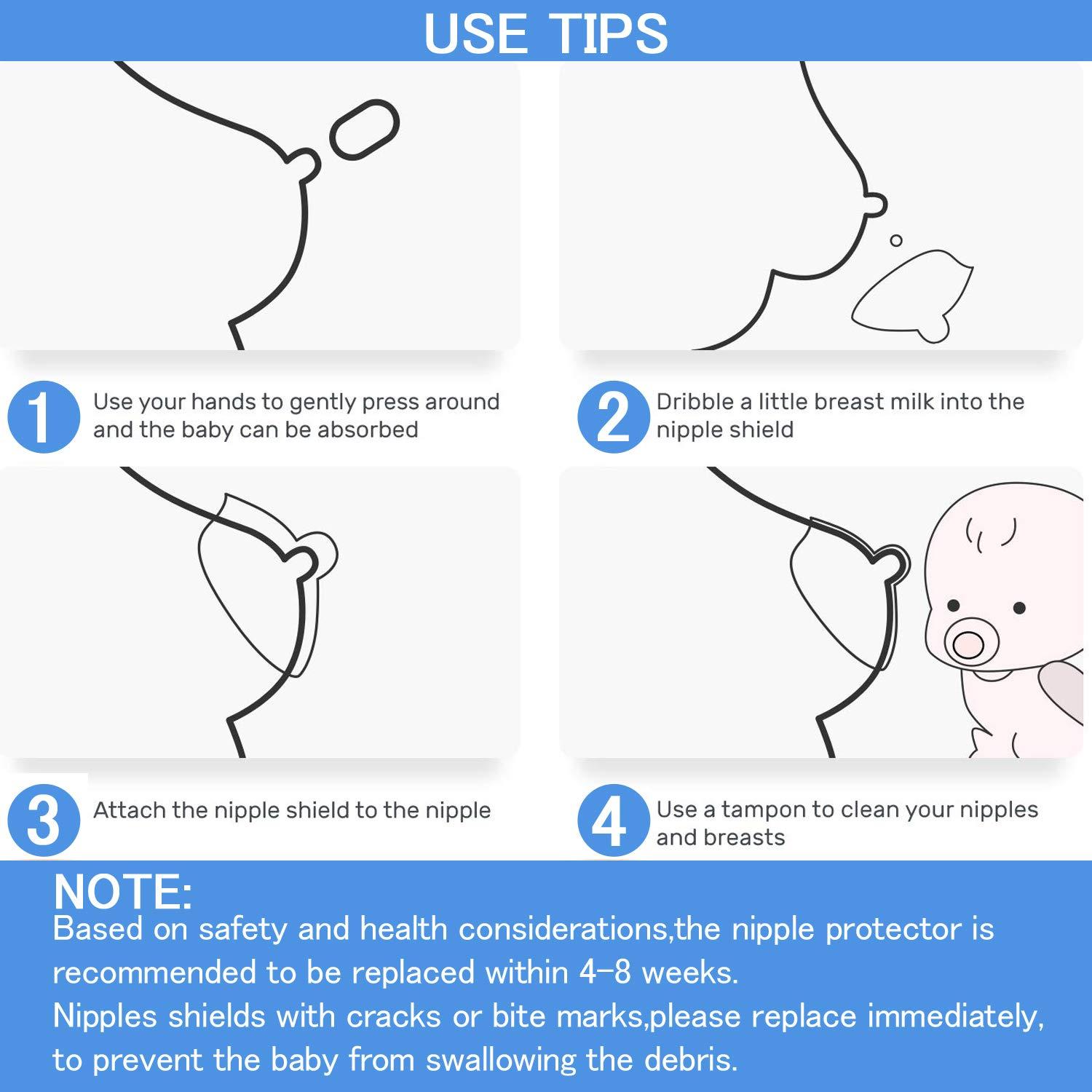 USE TIPS

1 Use your hands to gently press around and the baby can be absorbed

2 Dribble a little breast milk into the nipple shield

3 Attach the nipple shield to the nipple

4 Use a tampon to clean your nipples and breasts

NOTE:
Based on safety and health considerations,the nipple protector is recommended to be replaced within 4-8 weeks.
Nipples shields with cracks or bite marks,please replace immediately, to prevent the baby from swallowing the debris.