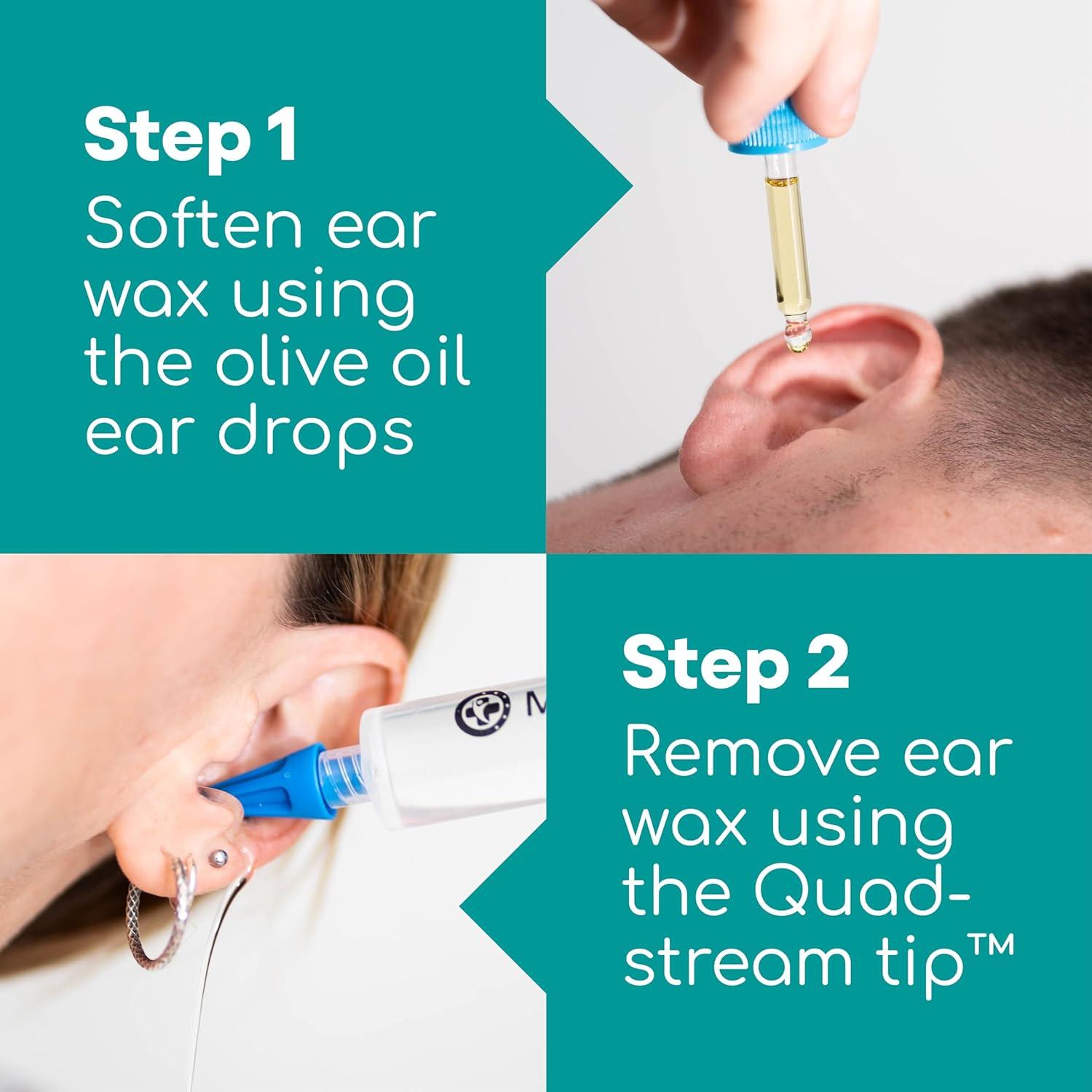 Step 1
Soften ear wax using the olive oil ear drops

M

Step 2
Remove ear wax using the Quad-stream tip™