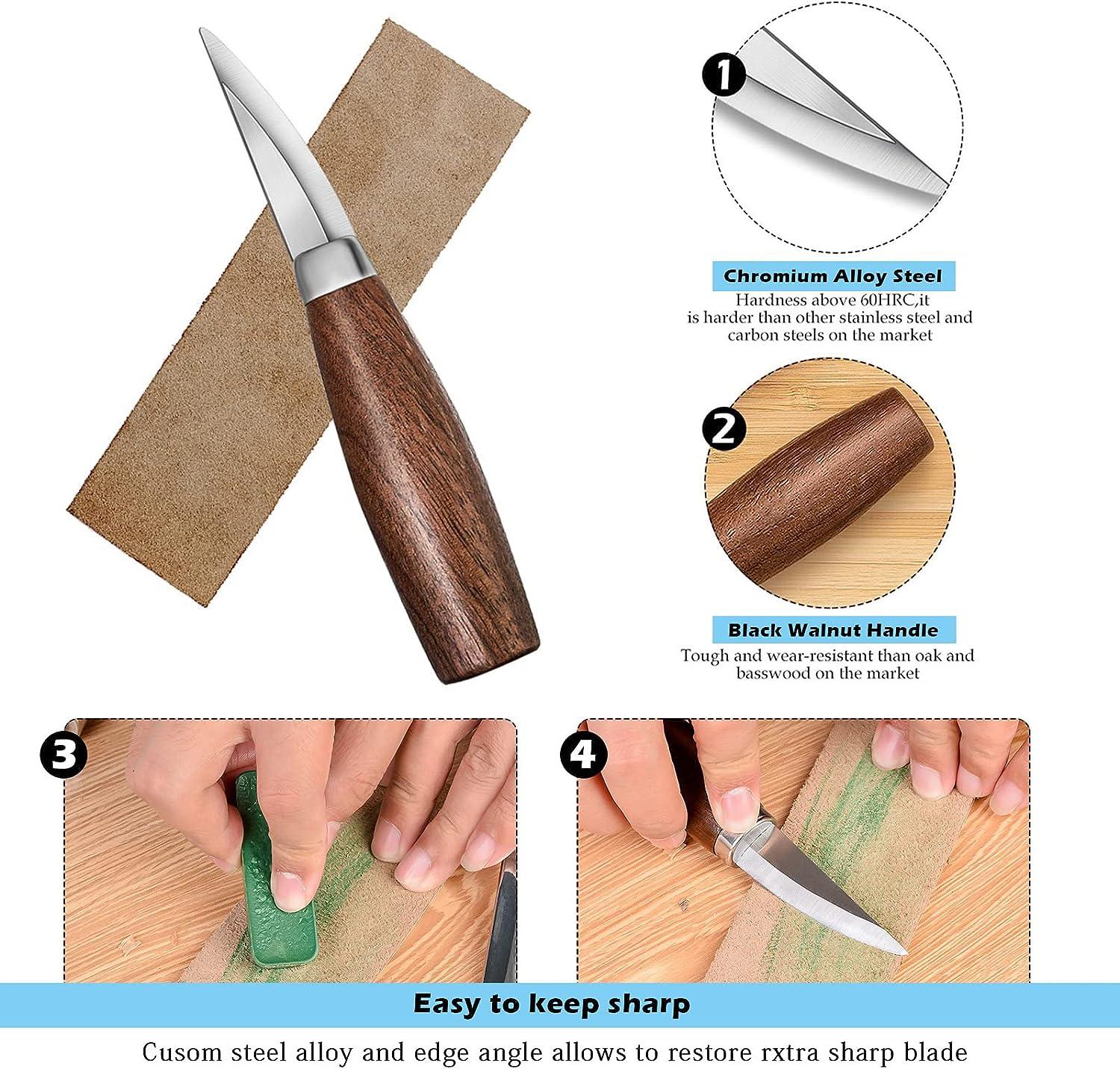 1

Chromium Alloy Steel

Hardness above 60HRC,it is harder than other stainless steel and carbon steels on the market

2

Black Walnut Handle

Tough and wear-resistant than oak and basswood on the market

3

4

Easy to keep sharp

Cusom steel alloy and edge angle allows to restore rxtra sharp blade