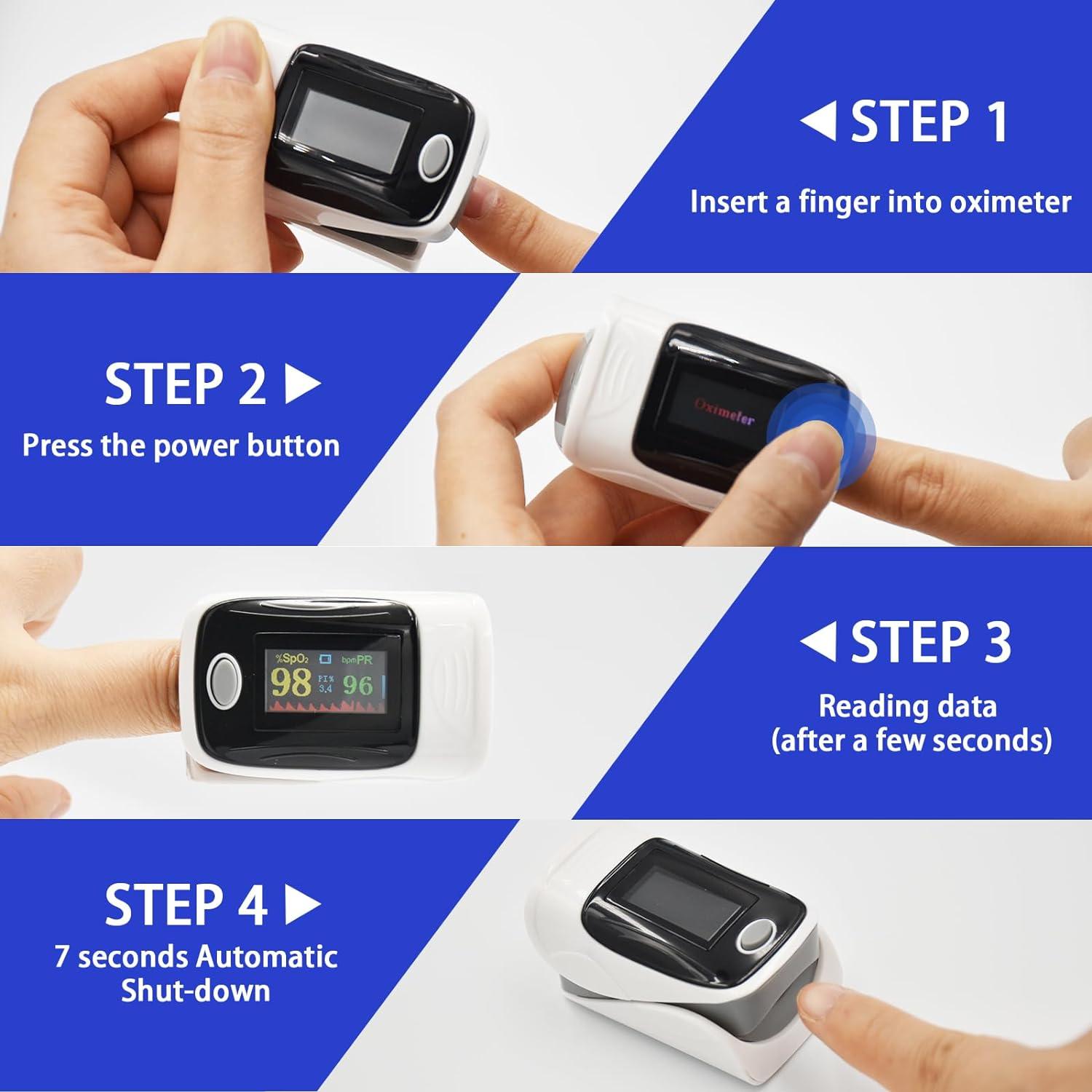 ◀ STEP 1

Insert a finger into oximeter

STEP 2 ▶

Press the power button

Oximeter

%$SpO_2$ bpmPR
98 PI% 3.4 96

◀ STEP 3

Reading data
(after a few seconds)

STEP 4 ▶

7 seconds Automatic Shut-down