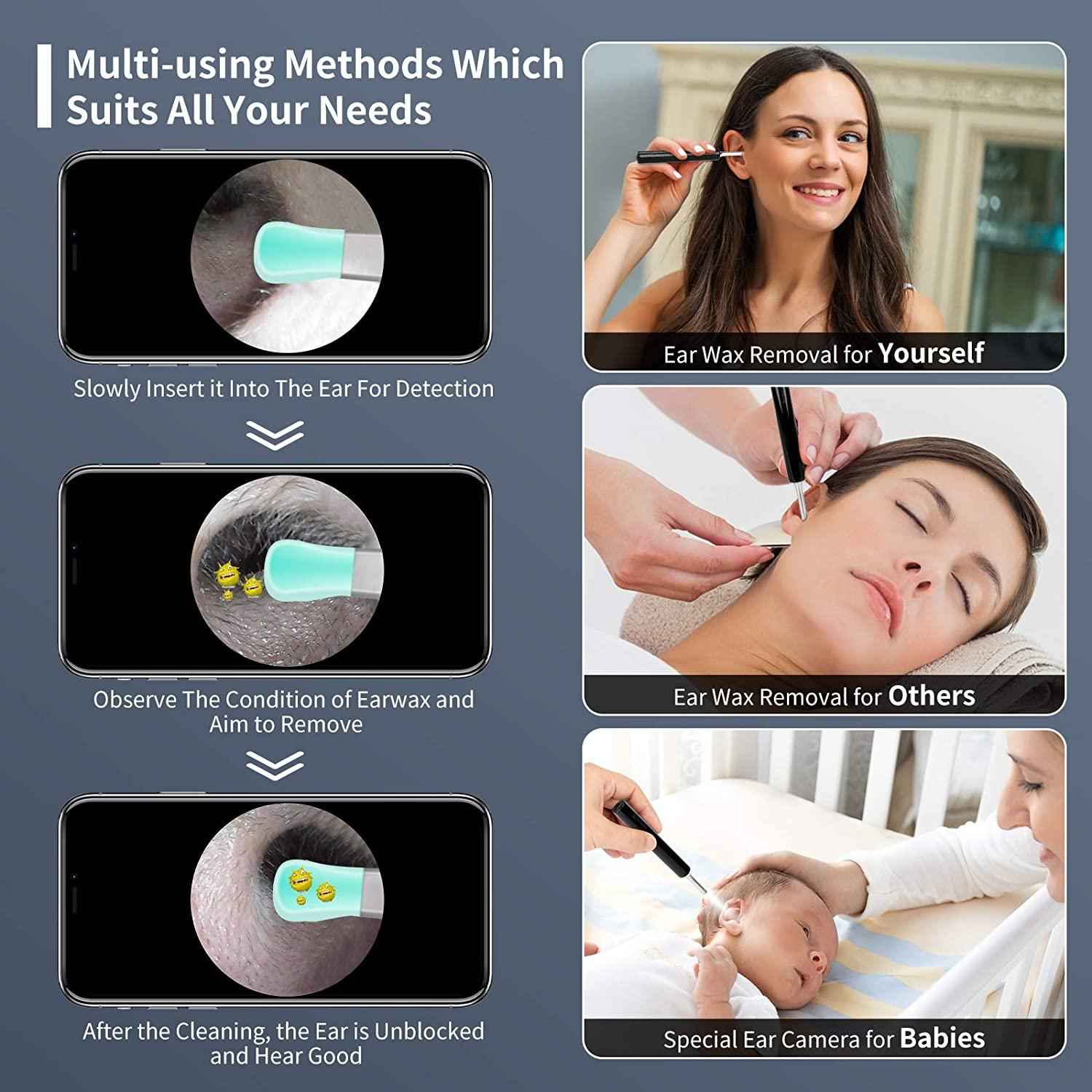 Multi-using Methods Which Suits All Your Needs

Slowly Insert it Into The Ear For Detection

Observe The Condition of Earwax and Aim to Remove

After the Cleaning, the Ear is Unblocked and Hear Good

Ear Wax Removal for Yourself

Ear Wax Removal for Others

Special Ear Camera for Babies