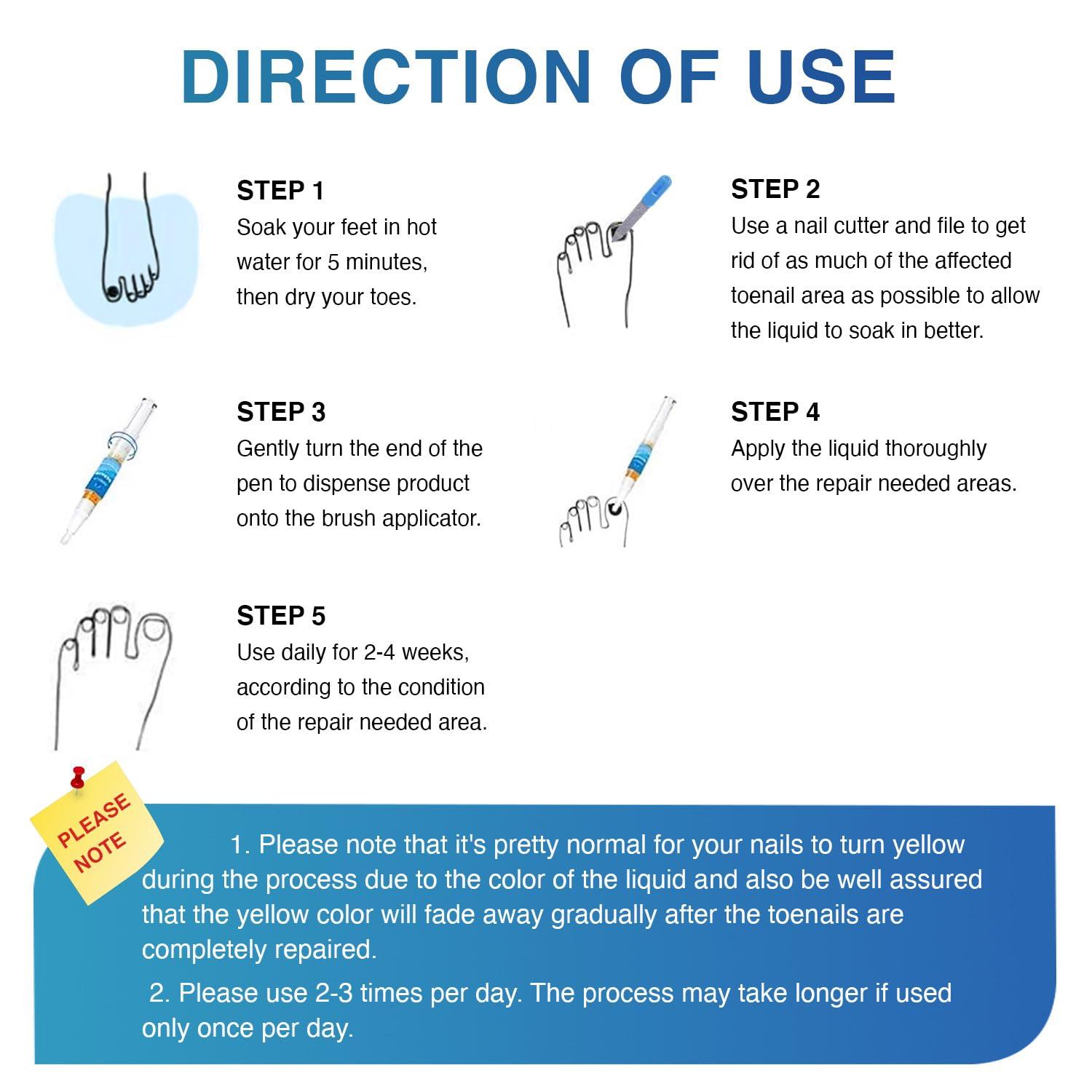 DIRECTION OF USE

STEP 1
Soak your feet in hot water for 5 minutes, then dry your toes.

STEP 2
Use a nail cutter and file to get rid of as much of the affected toenail area as possible to allow the liquid to soak in better.

STEP 3
Gently turn the end of the pen to dispense product onto the brush applicator.

STEP 4
Apply the liquid thoroughly over the repair needed areas.

STEP 5
Use daily for 2-4 weeks, according to the condition of the repair needed area.

PLEASE NOTE

1. Please note that it's pretty normal for your nails to turn yellow during the process due to the color of the liquid and also be well assured that the yellow color will fade away gradually after the toenails are completely repaired.

2. Please use 2-3 times per day. The process may take longer if used only once per day.