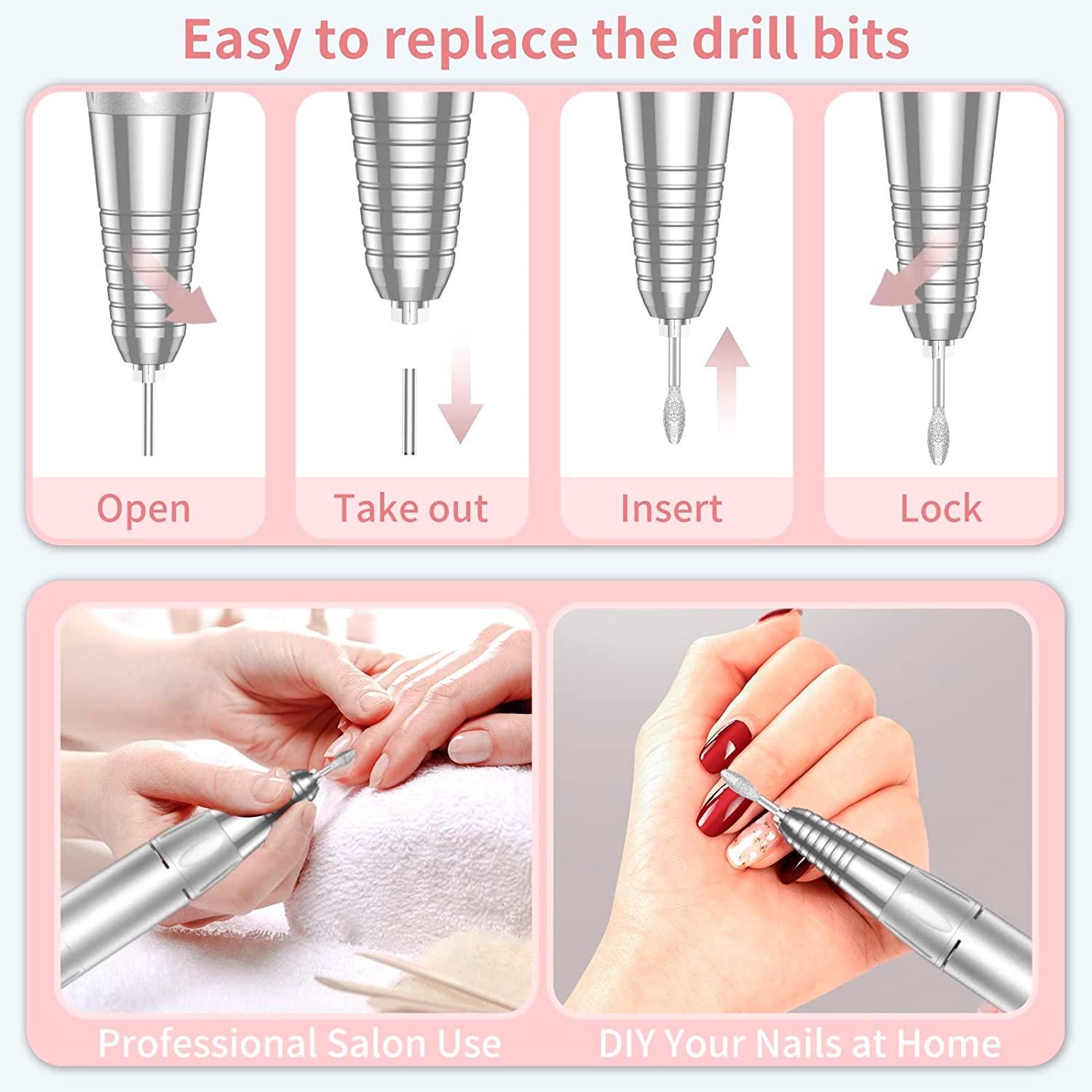 Easy to replace the drill bits

Open

Take out

Insert

Lock

Professional Salon Use

DIY Your Nails at Home