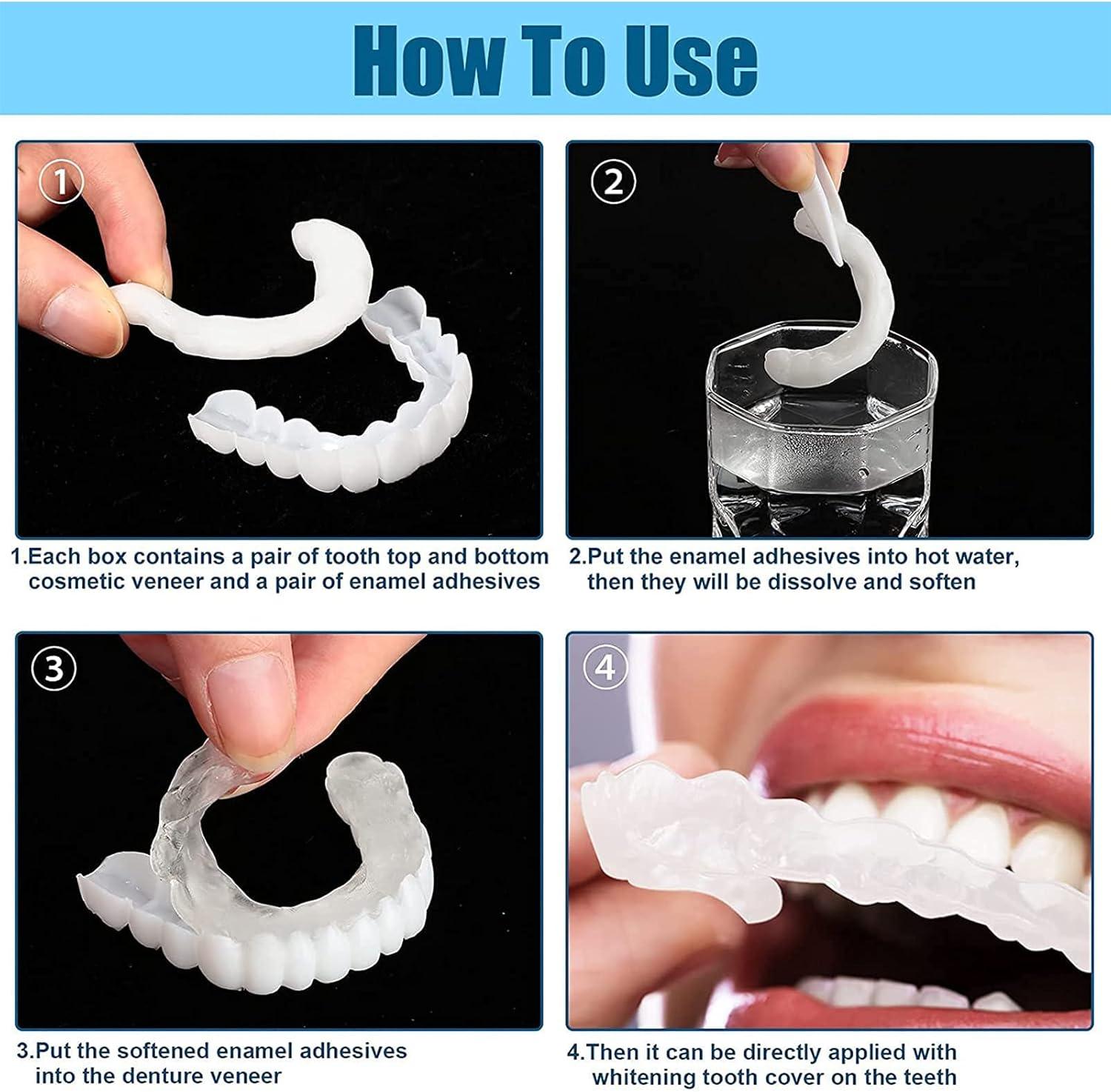 How To Use

①

1.Each box contains a pair of tooth top and bottom cosmetic veneer and a pair of enamel adhesives

②

2.Put the enamel adhesives into hot water, then they will be dissolve and soften

③

3.Put the softened enamel adhesives into the denture veneer

④

4.Then it can be directly applied with whitening tooth cover on the teeth