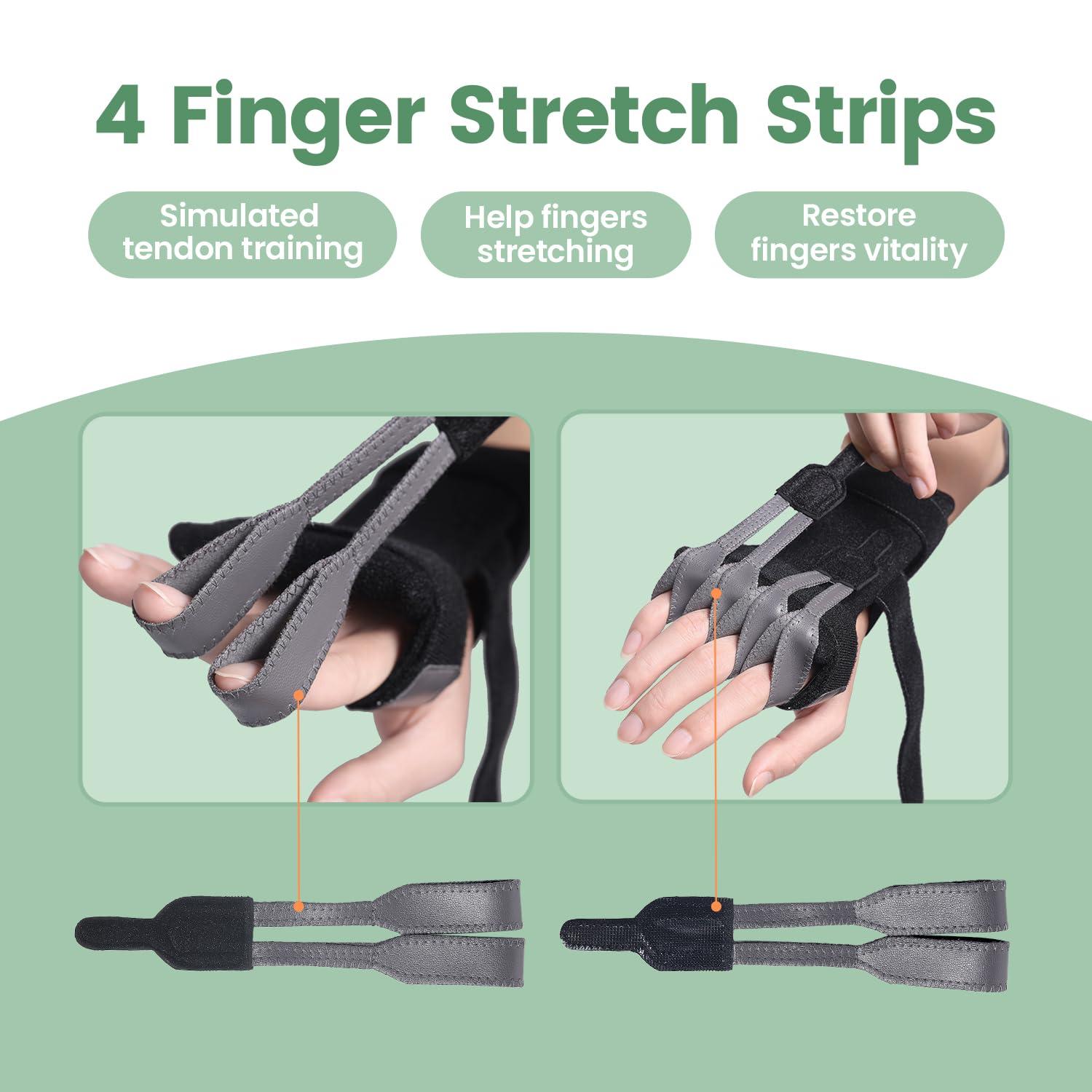 4 Finger Stretch Strips

Simulated tendon training

Help fingers stretching

Restore fingers vitality