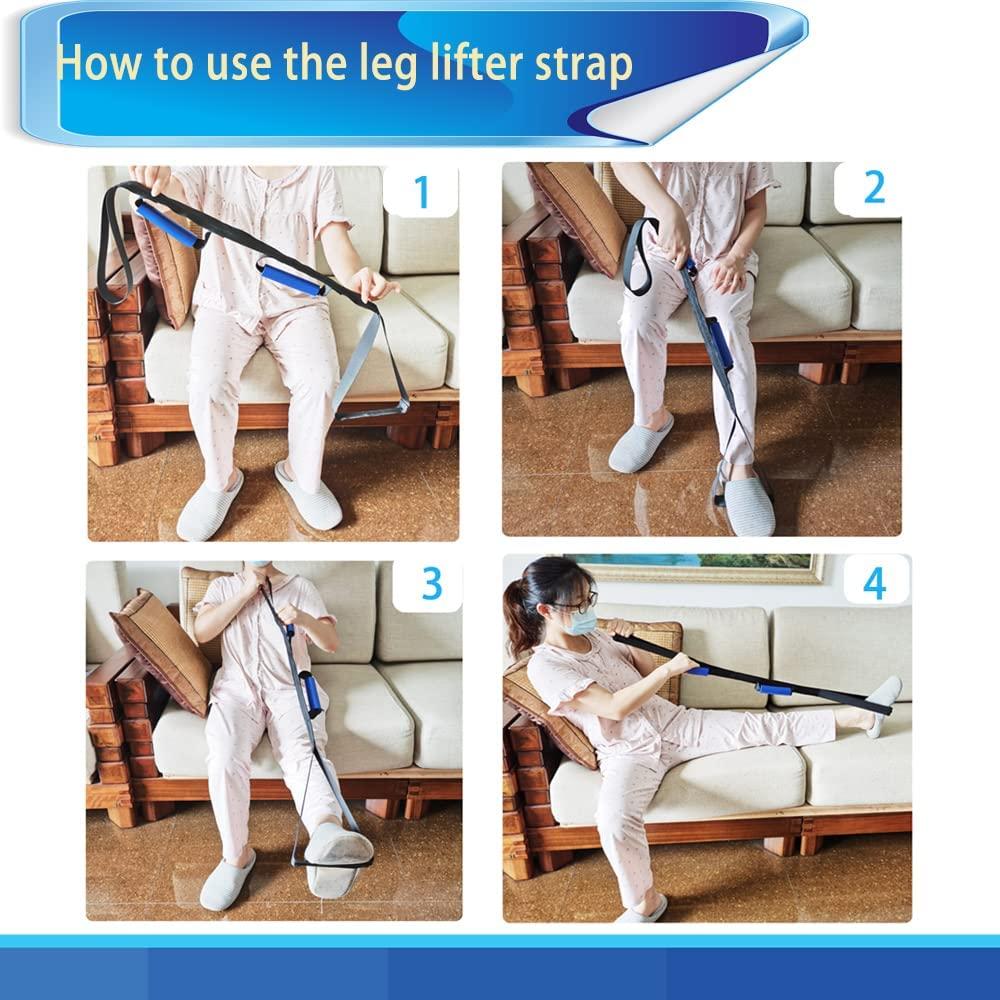 How to use the leg lifter strap

1

2

3

4