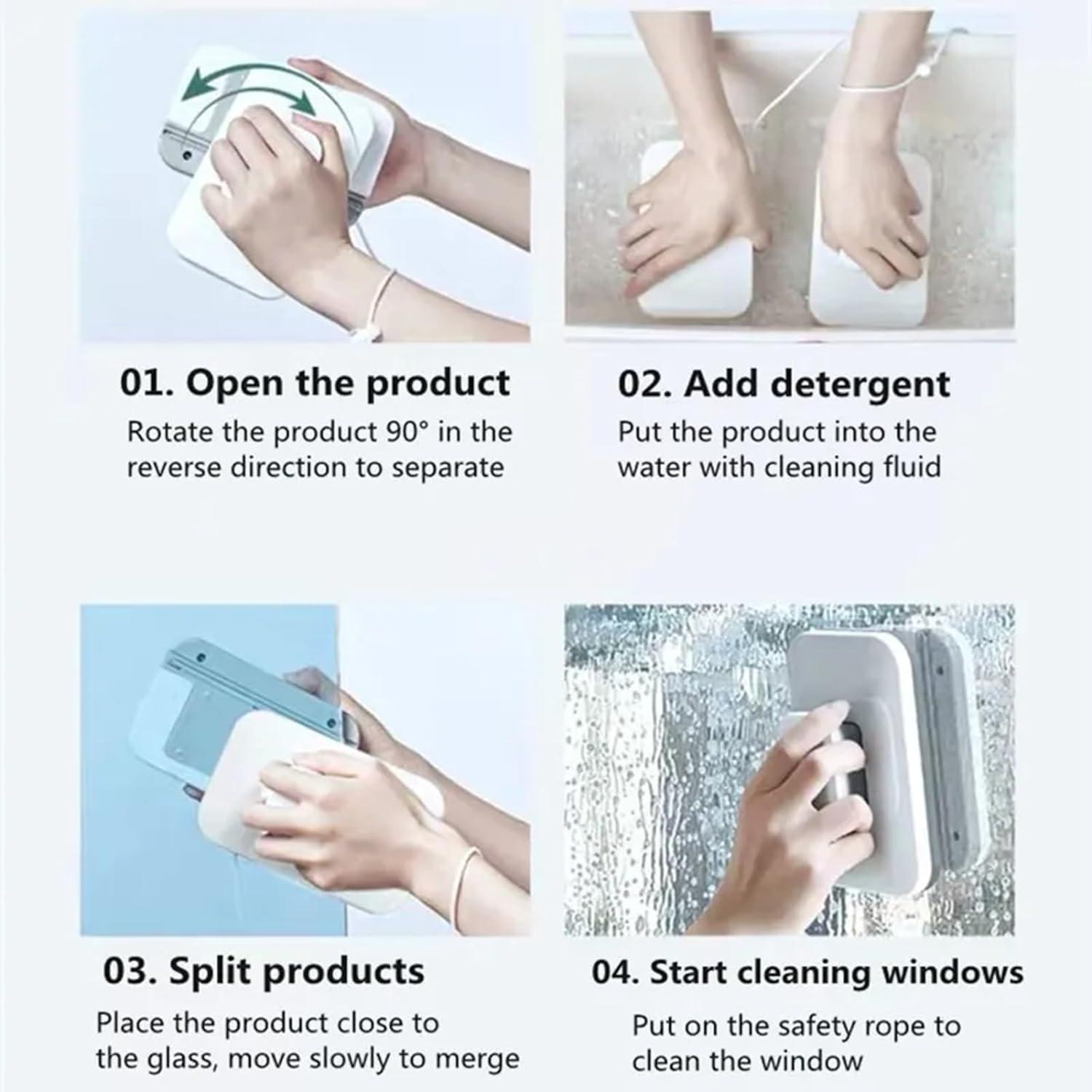 01. Open the product
Rotate the product 90° in the reverse direction to separate

02. Add detergent
Put the product into the water with cleaning fluid

03. Split products
Place the product close to the glass, move slowly to merge

04. Start cleaning windows
Put on the safety rope to clean the window