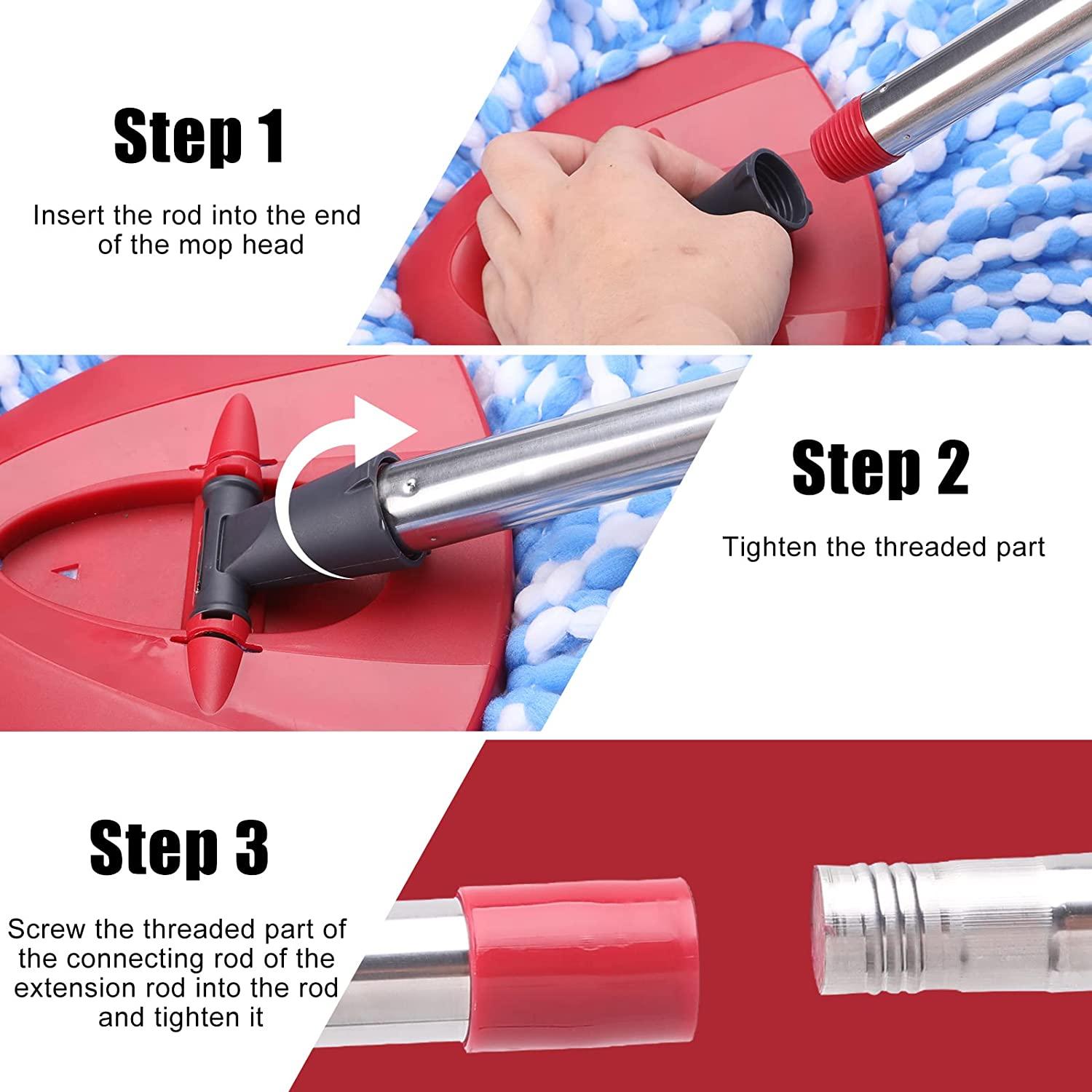 Step 1

Insert the rod into the end of the mop head

Step 2

Tighten the threaded part

Step 3

Screw the threaded part of the connecting rod of the extension rod into the rod and tighten it