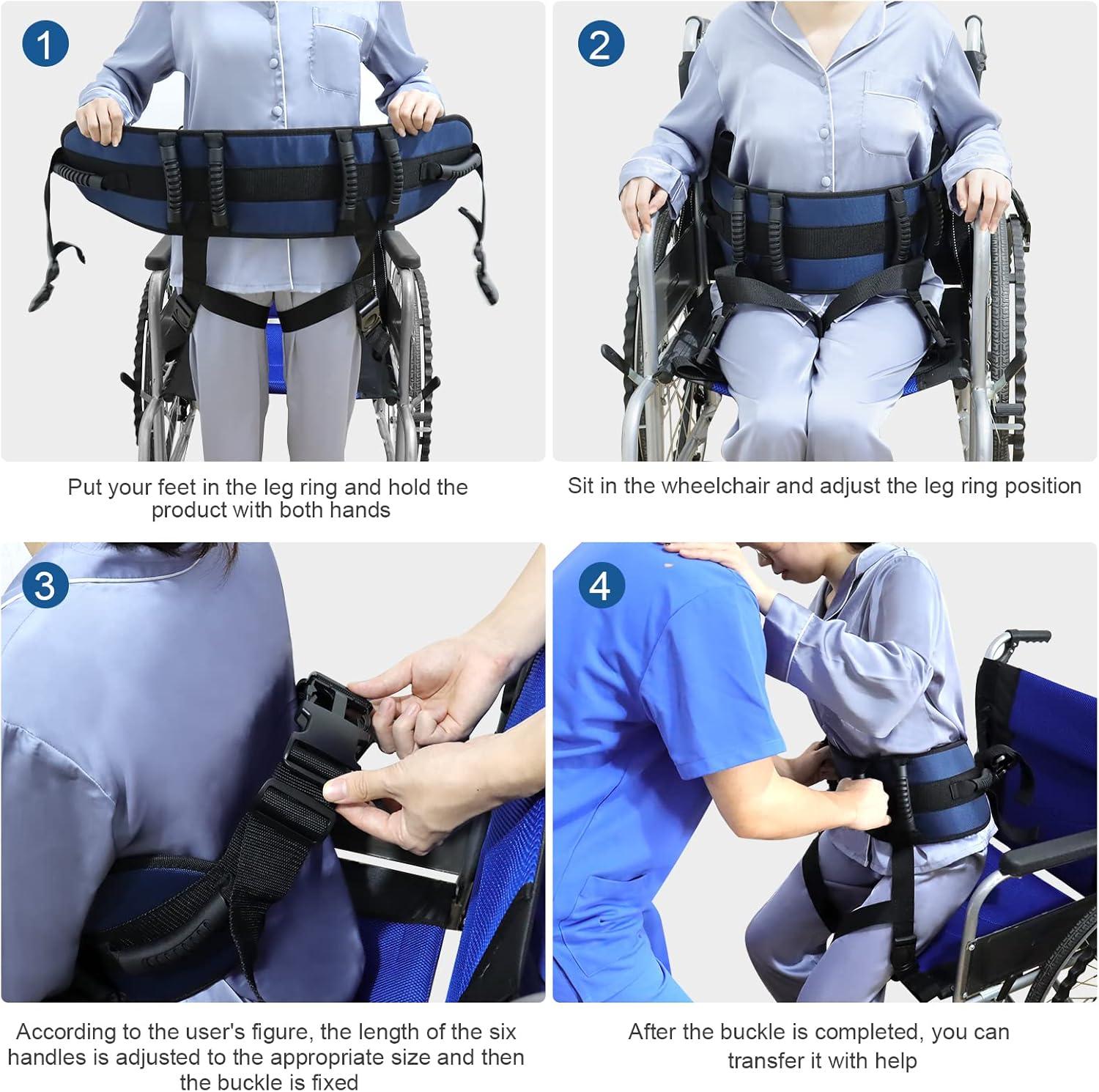 1

Put your feet in the leg ring and hold the product with both hands

2

Sit in the wheelchair and adjust the leg ring position

3

According to the user's figure, the length of the six handles is adjusted to the appropriate size and then the buckle is fixed

4

After the buckle is completed, you can transfer it with help