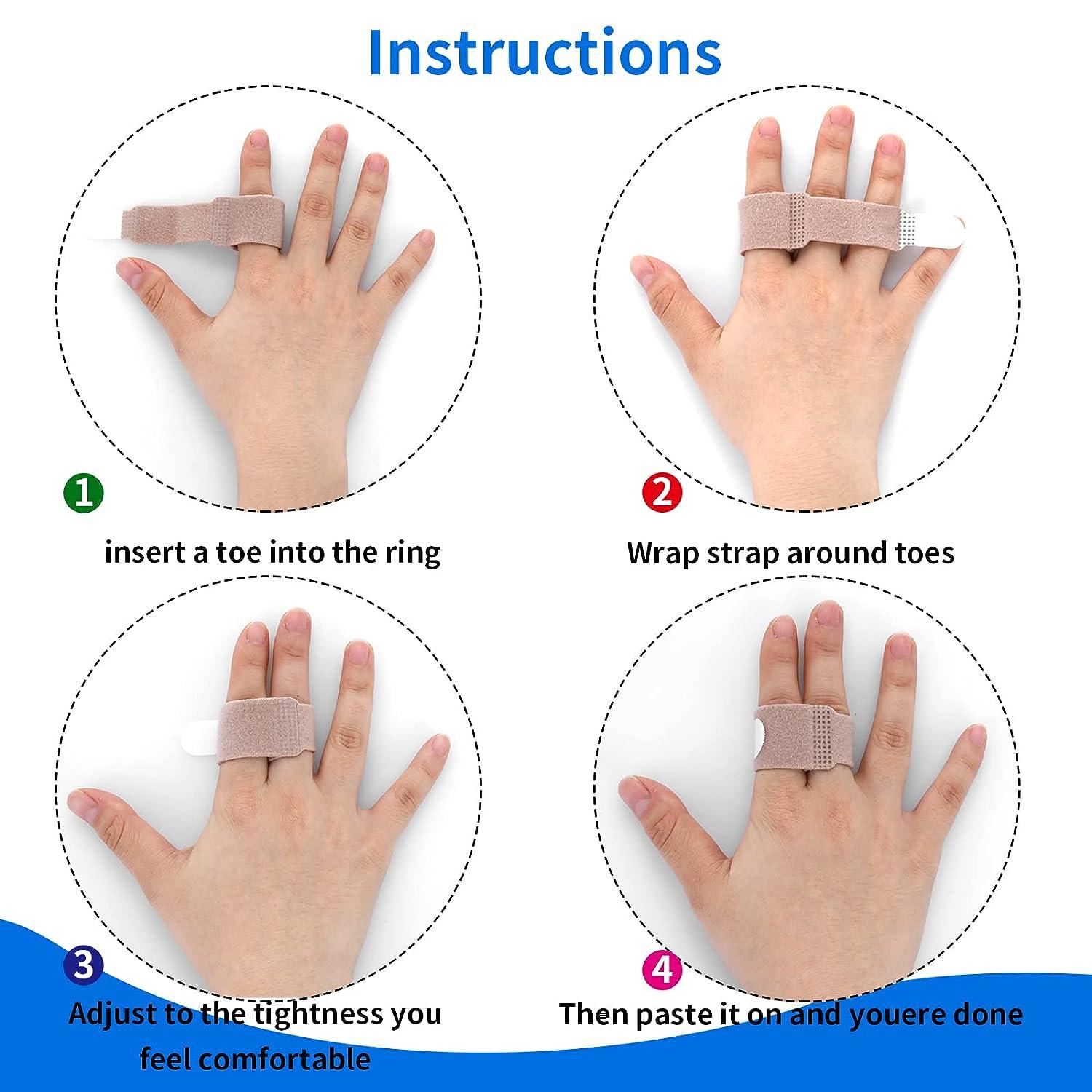 Instructions

1

insert a toe into the ring

2

Wrap strap around toes

3

Adjust to the tightness you feel comfortable

4

Then paste it on and youere done