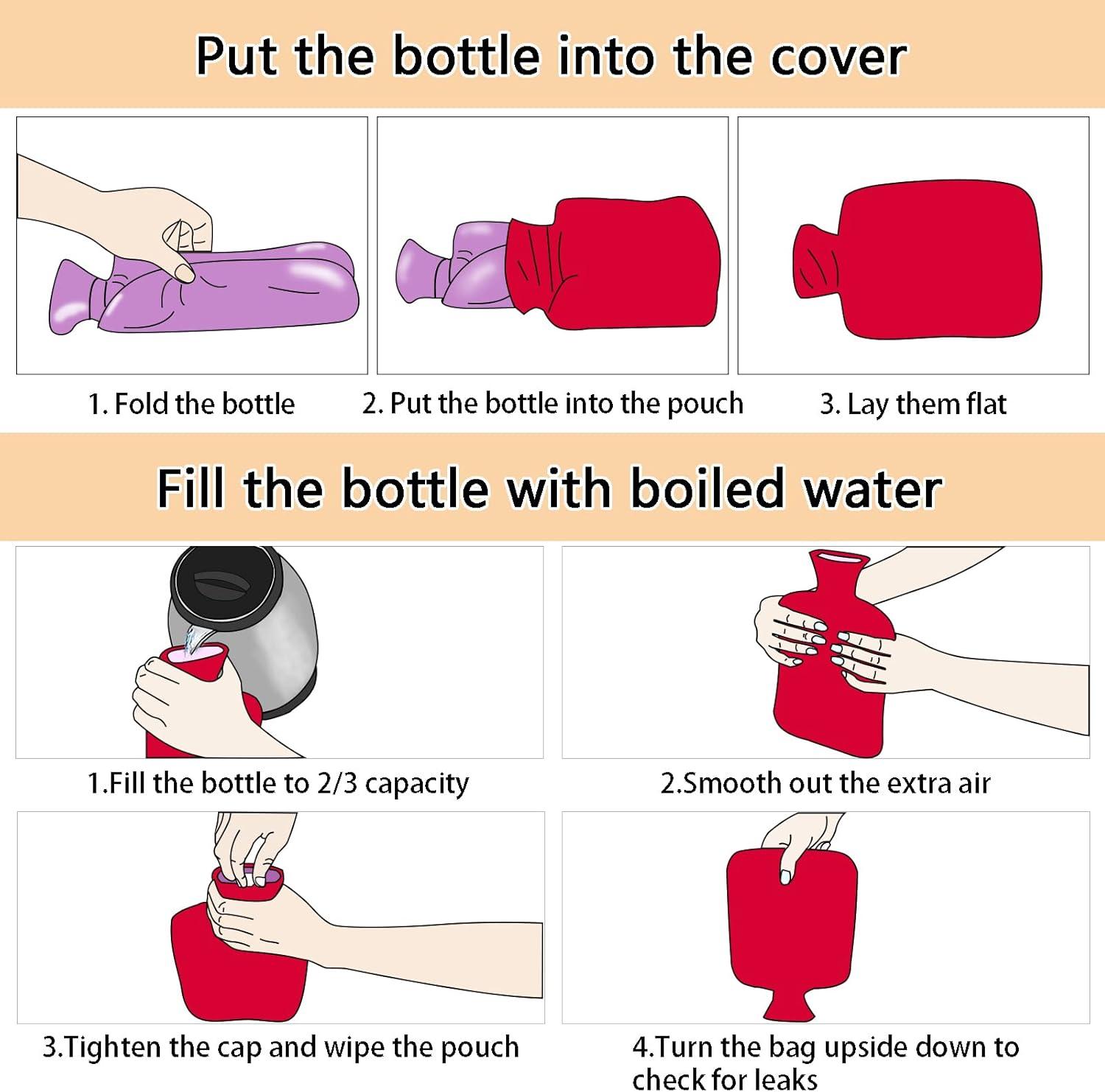 Put the bottle into the cover

1. Fold the bottle

2. Put the bottle into the pouch

3. Lay them flat

Fill the bottle with boiled water

1.Fill the bottle to 2/3 capacity

2.Smooth out the extra air

3.Tighten the cap and wipe the pouch

4.Turn the bag upside down to check for leaks