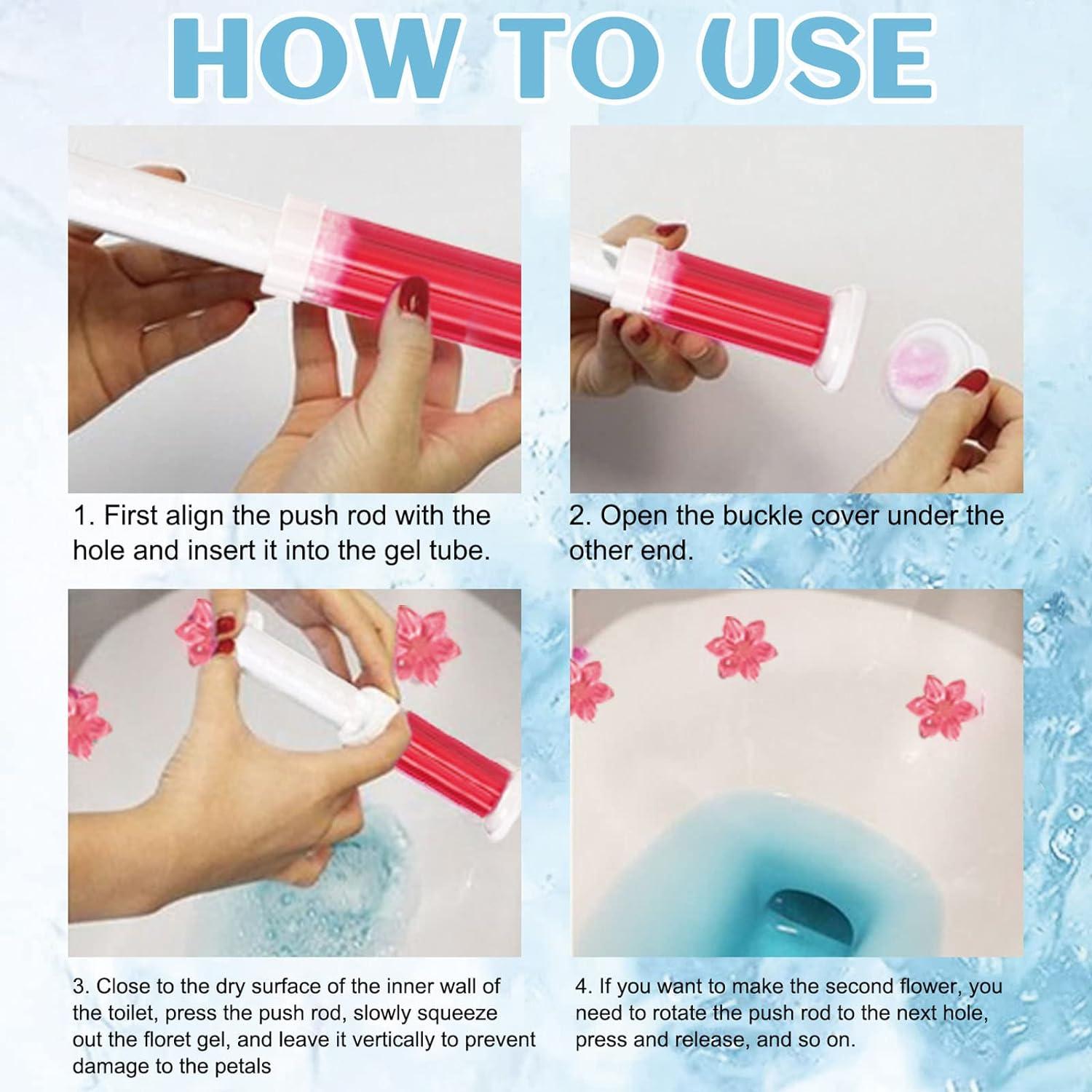 HOW TO USE

1. First align the push rod with the hole and insert it into the gel tube.

2. Open the buckle cover under the other end.

3. Close to the dry surface of the inner wall of the toilet, press the push rod, slowly squeeze out the floret gel, and leave it vertically to prevent damage to the petals

4. If you want to make the second flower, you need to rotate the push rod to the next hole, press and release, and so on.