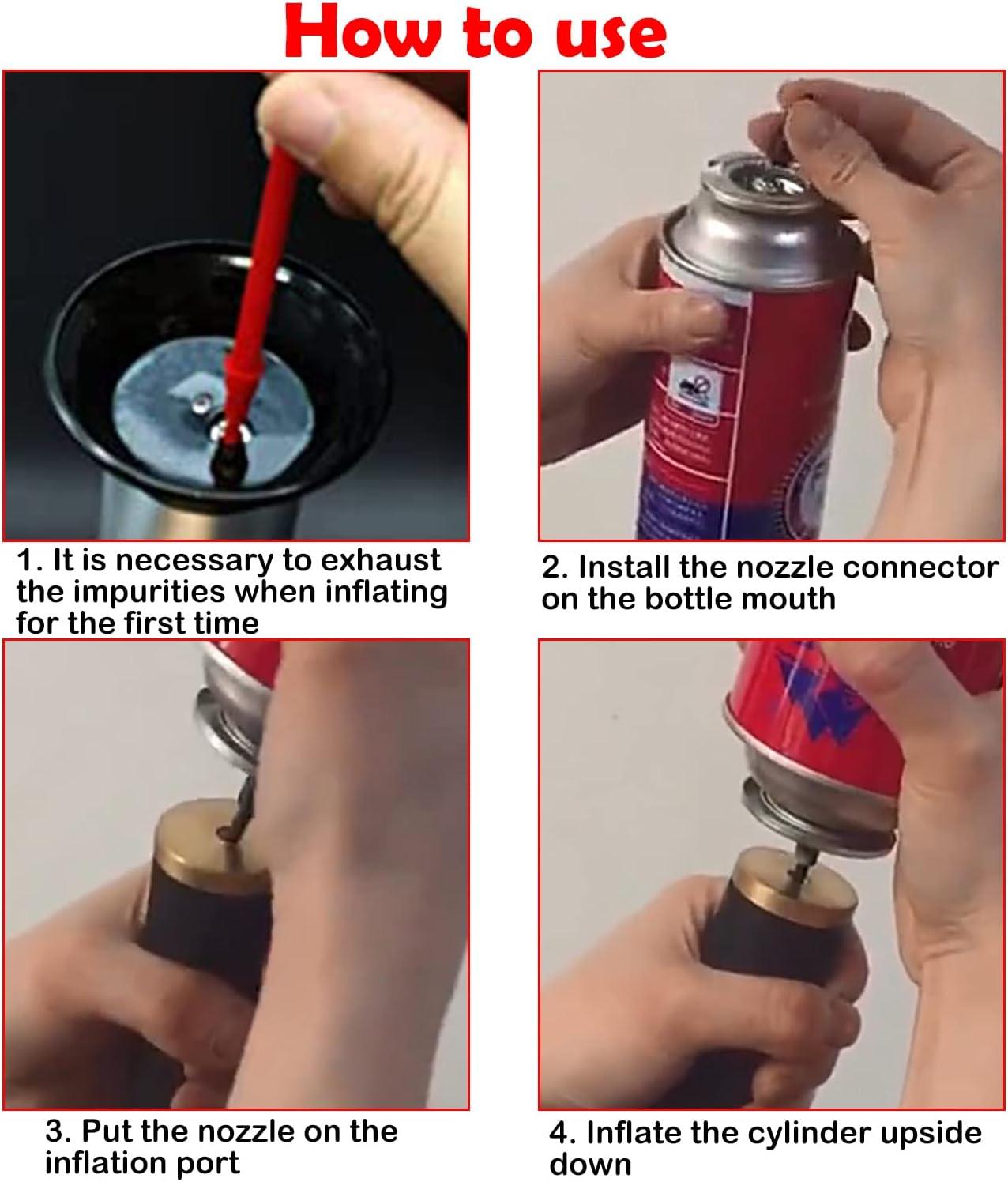 How to use

1. It is necessary to exhaust the impurities when inflating for the first time

2. Install the nozzle connector on the bottle mouth

3. Put the nozzle on the inflation port

4. Inflate the cylinder upside down