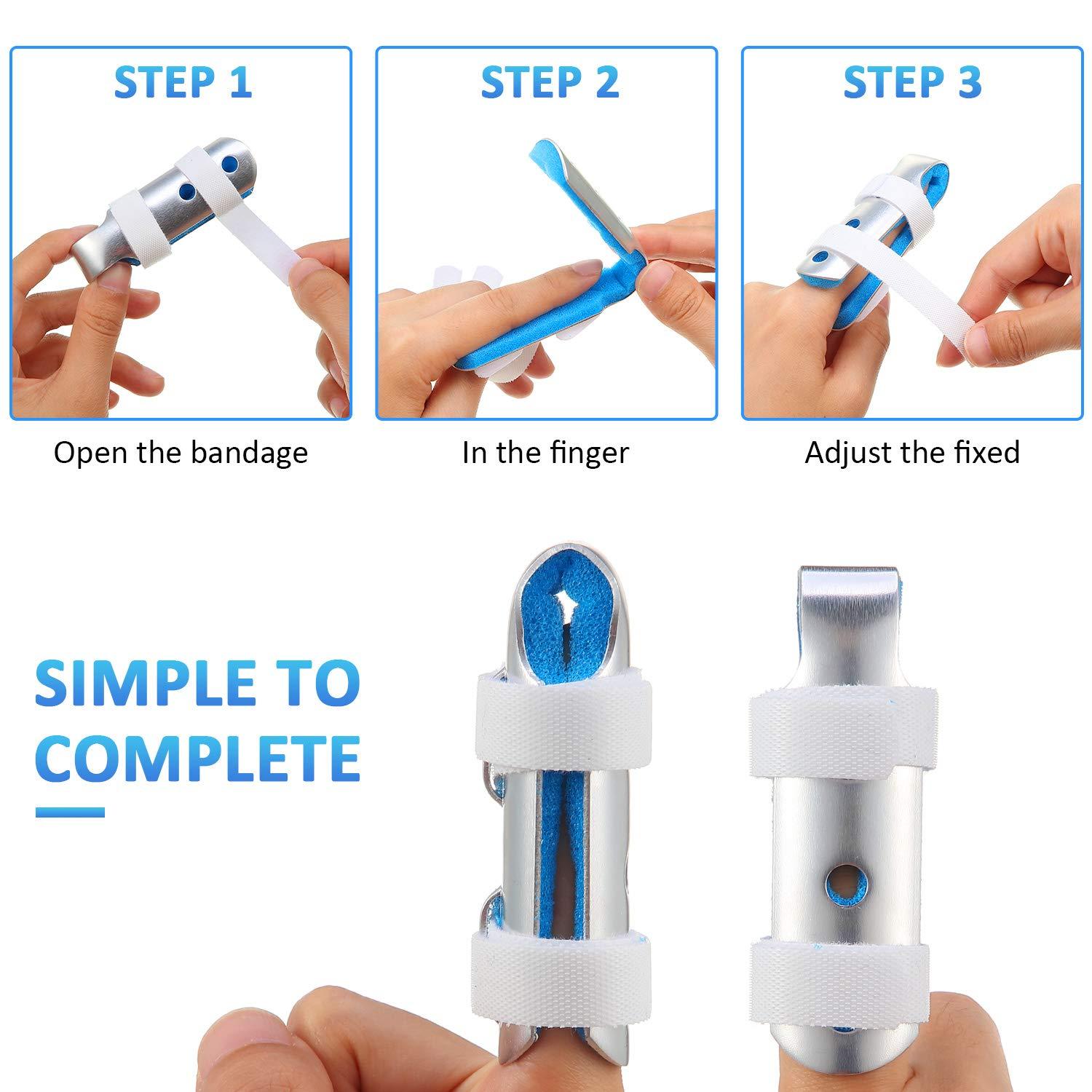 STEP 1

Open the bandage

STEP 2

In the finger

STEP 3

Adjust the fixed

SIMPLE TO COMPLETE