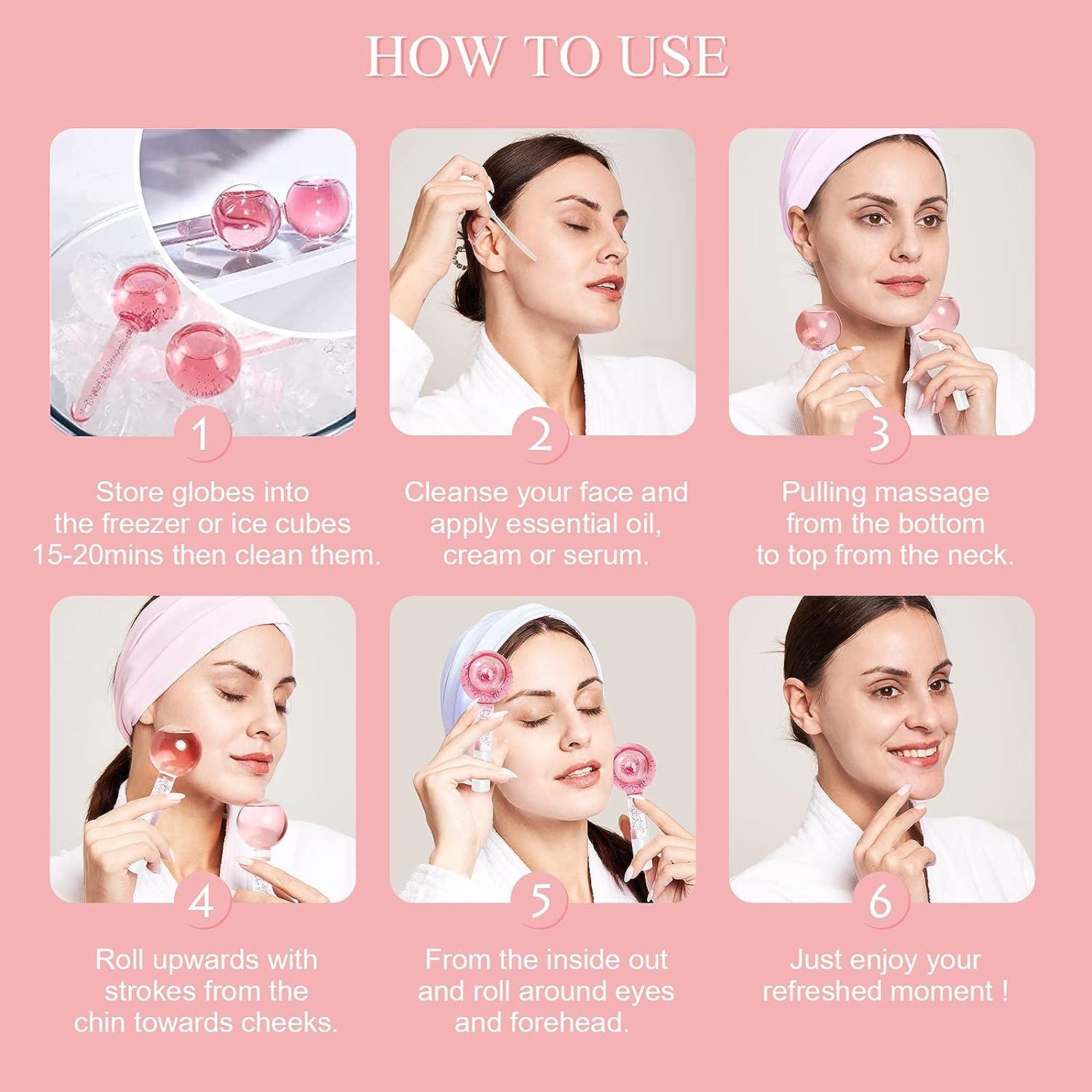 HOW TO USE

1

Store globes into the freezer or ice cubes 15-20mins then clean them.

2

Cleanse your face and apply essential oil, cream or serum.

3

Pulling massage from the bottom to top from the neck.

4

Roll upwards with strokes from the chin towards cheeks.

5

From the inside out and roll around eyes and forehead.

6

Just enjoy your refreshed moment !