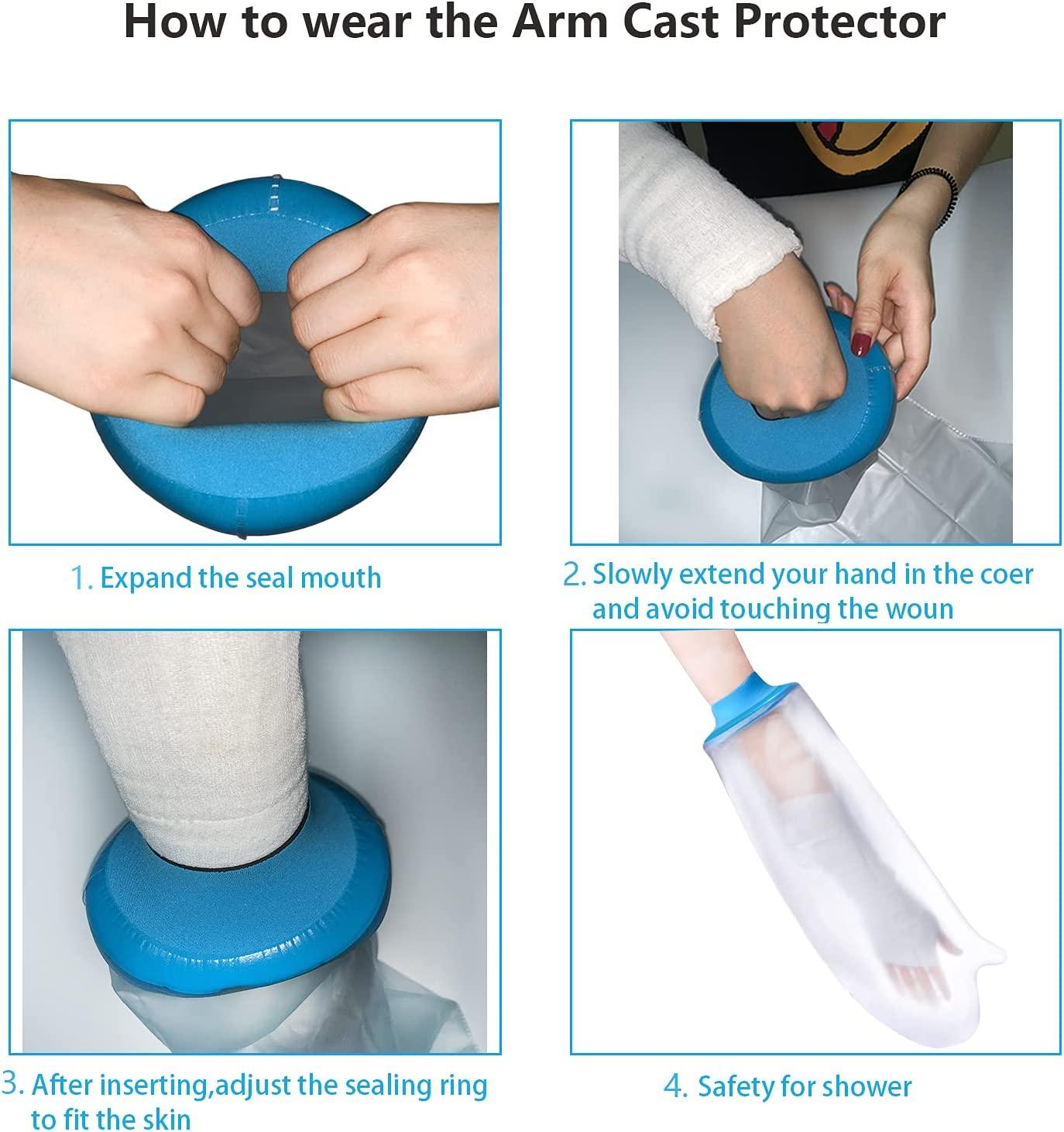 How to wear the Arm Cast Protector

1. Expand the seal mouth

2. Slowly extend your hand in the coer and avoid touching the woun

3. After inserting,adjust the sealing ring to fit the skin

4. Safety for shower