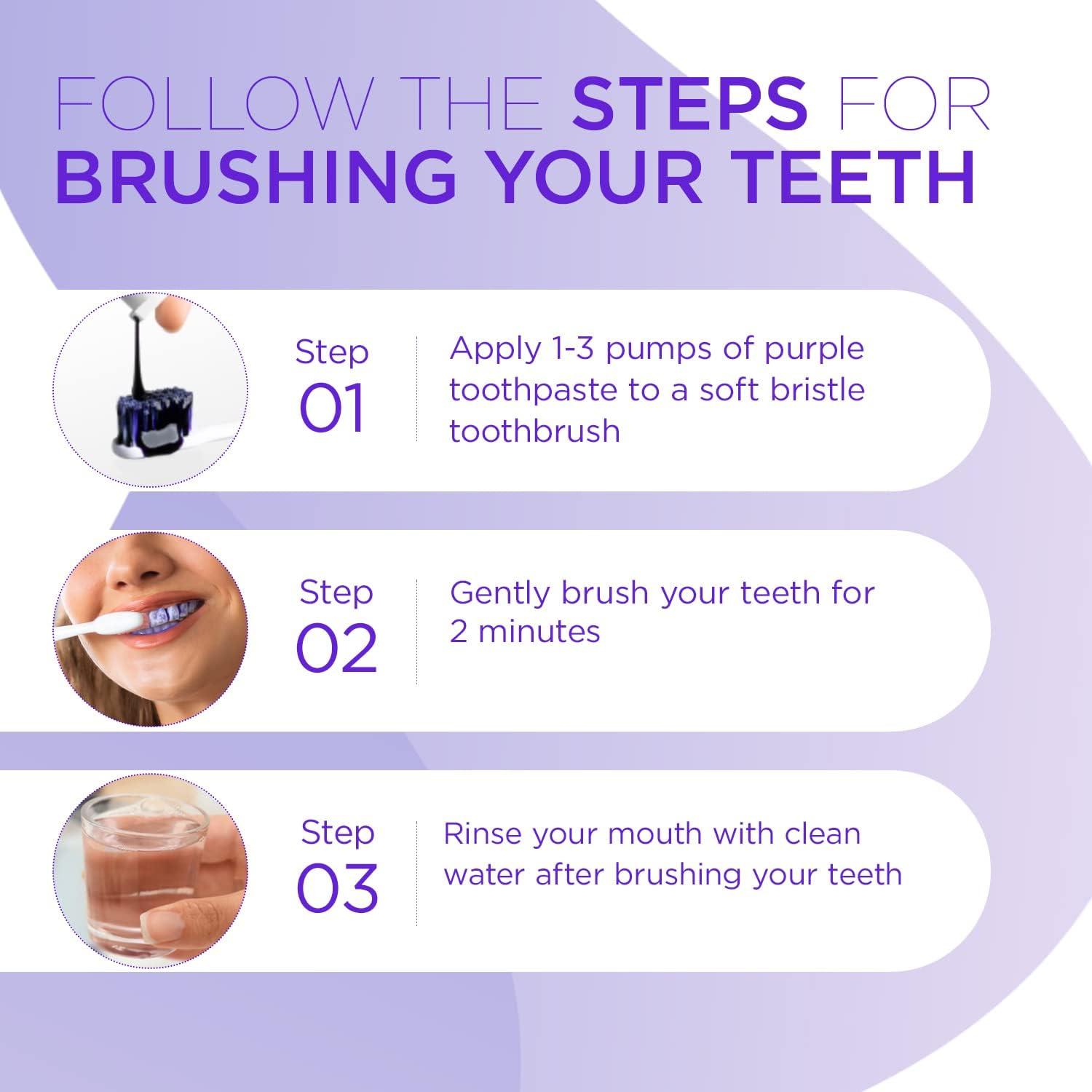 FOLLOW THE STEPS FOR BRUSHING YOUR TEETH

Step 01

Apply 1-3 pumps of purple toothpaste to a soft bristle toothbrush

Step 02

Gently brush your teeth for 2 minutes

Step 03

Rinse your mouth with clean water after brushing your teeth