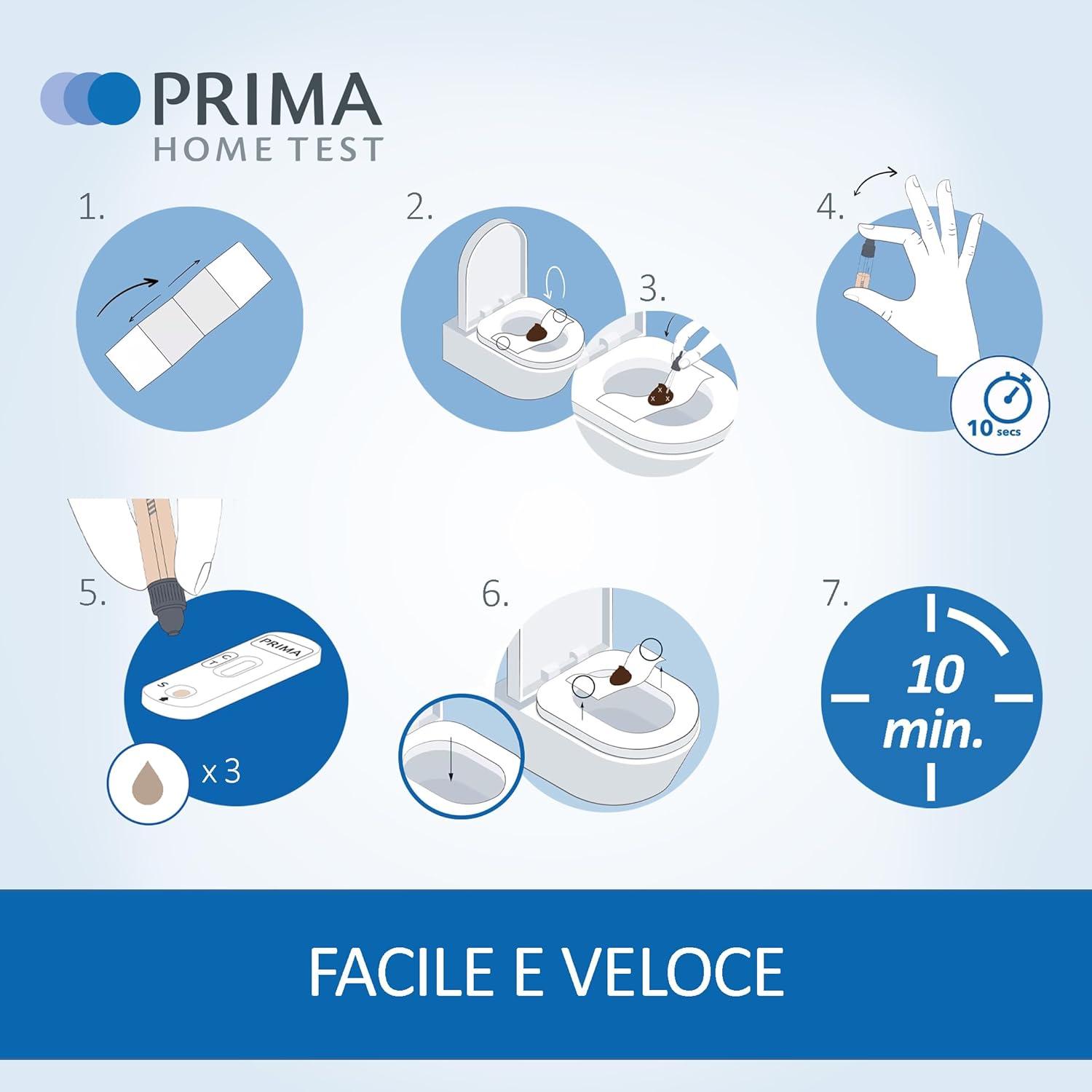 PRIMA
HOME TEST

1.

2.

3.

4.

10 secs

5.

PRIMA

T C

S

x 3

6.

7.

10 min.

FACILE E VELOCE