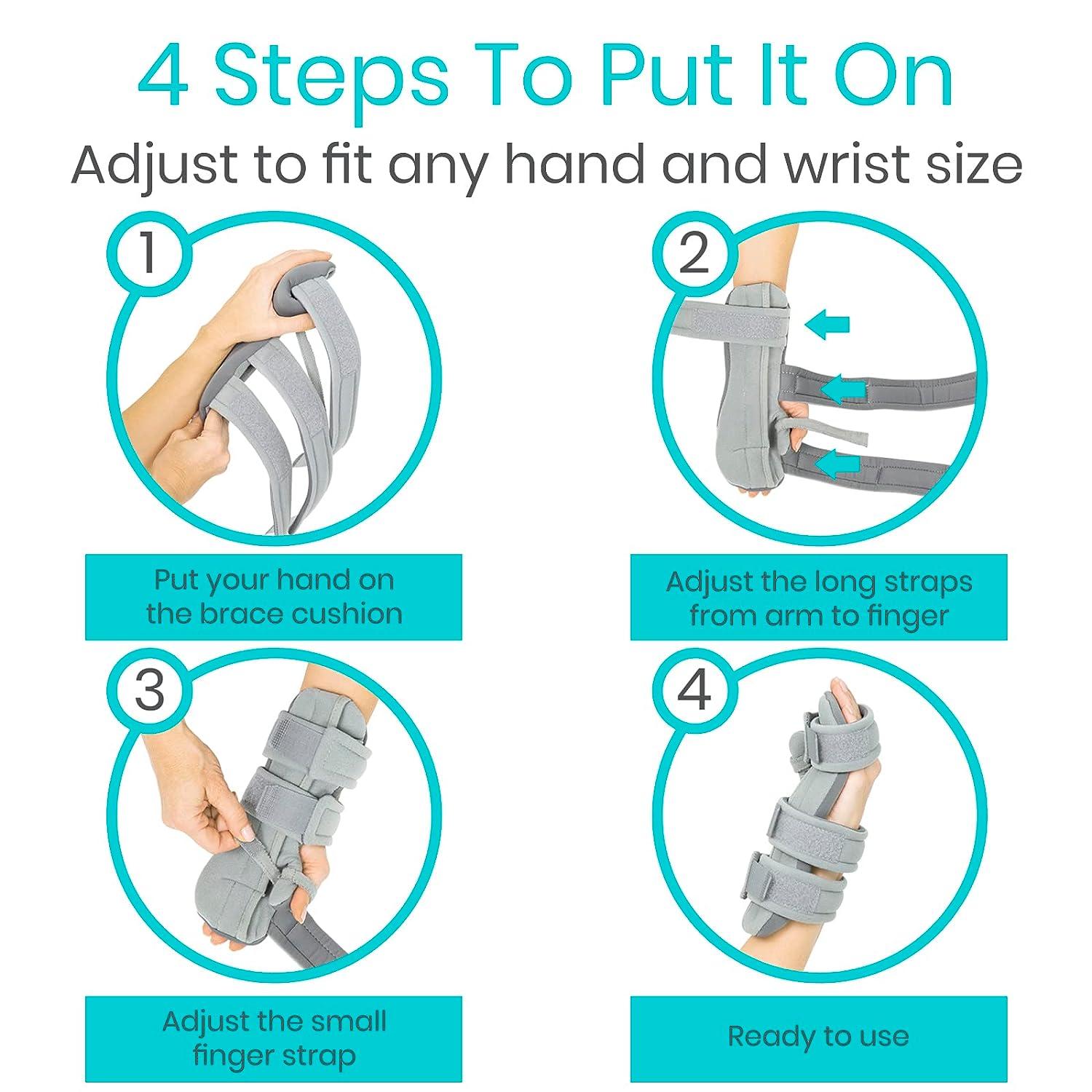 4 Steps To Put It On

Adjust to fit any hand and wrist size

1

Put your hand on the brace cushion

2

Adjust the long straps from arm to finger

3

Adjust the small finger strap

4

Ready to use