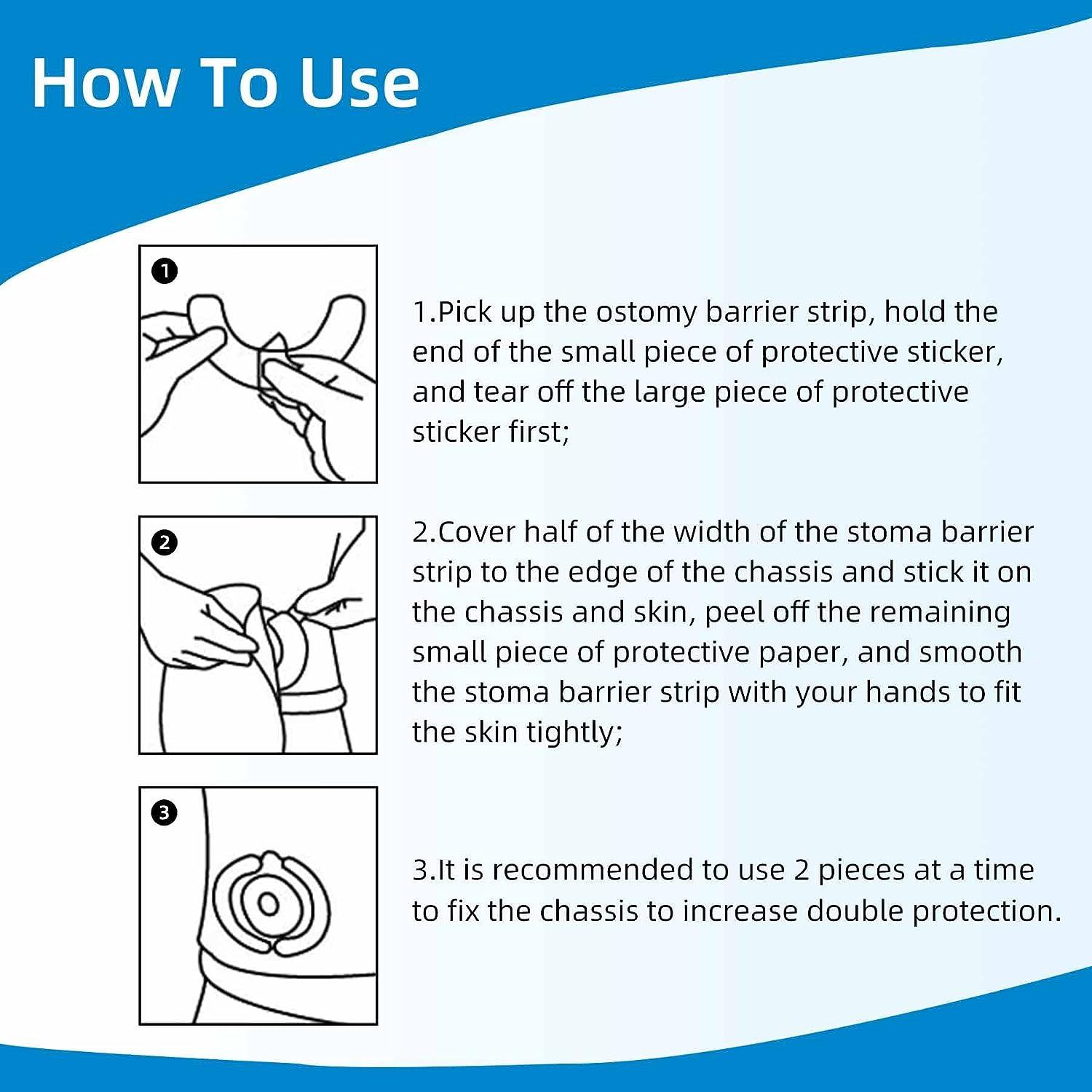 How To Use

1

1.Pick up the ostomy barrier strip, hold the end of the small piece of protective sticker, and tear off the large piece of protective sticker first;

2

2.Cover half of the width of the stoma barrier strip to the edge of the chassis and stick it on the chassis and skin, peel off the remaining small piece of protective paper, and smooth the stoma barrier strip with your hands to fit the skin tightly;

3

3.It is recommended to use 2 pieces at a time to fix the chassis to increase double protection.