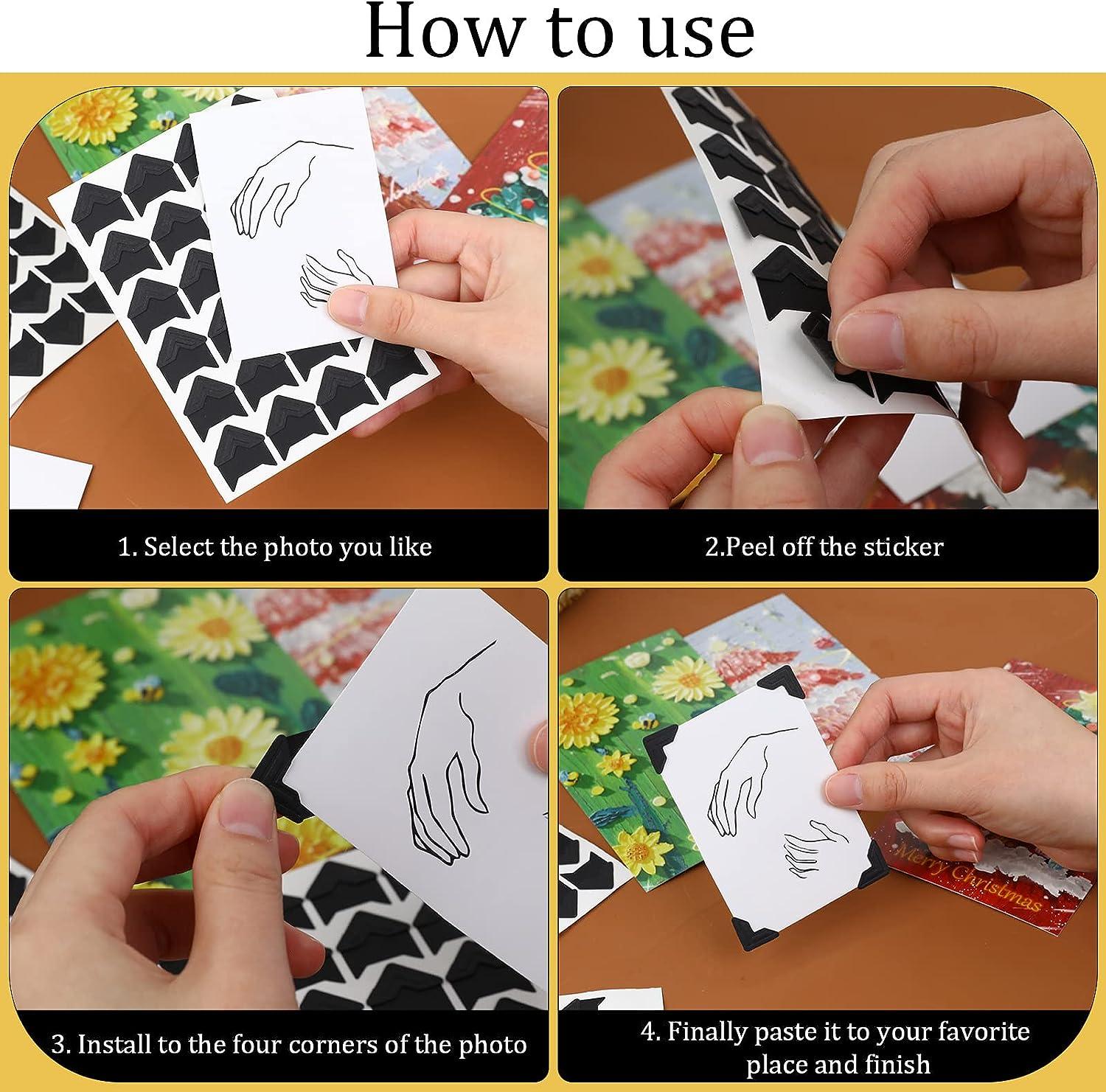 How to use

1. Select the photo you like

2.Peel off the sticker

3. Install to the four corners of the photo

Merry Christmas

4. Finally paste it to your favorite place and finish