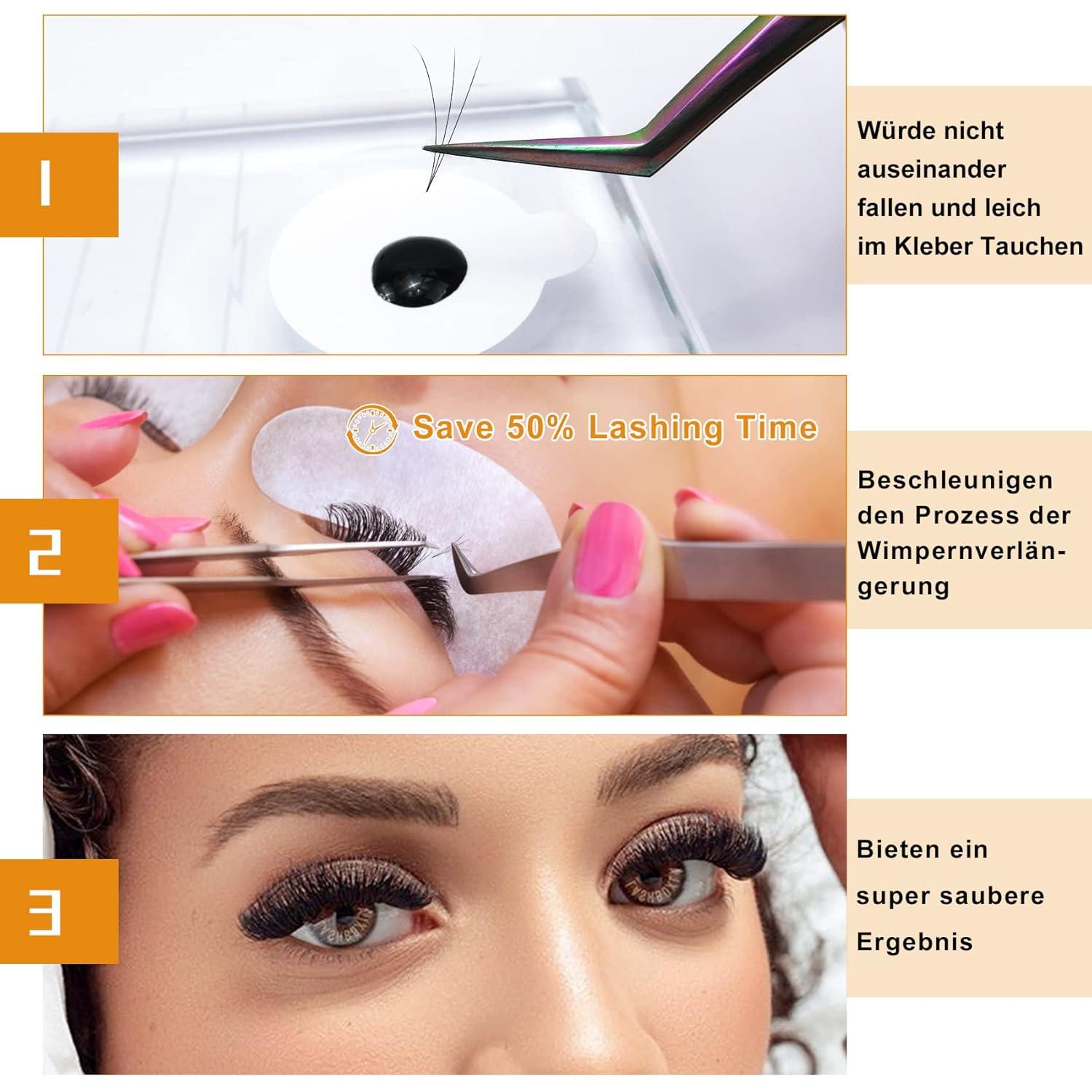 1

Würde nicht auseinander fallen und leich im Kleber Tauchen

Save 50% Lashing Time

2

Beschleunigen den Prozess der Wimpernverlängerung

3

Bieten ein super saubere Ergebnis