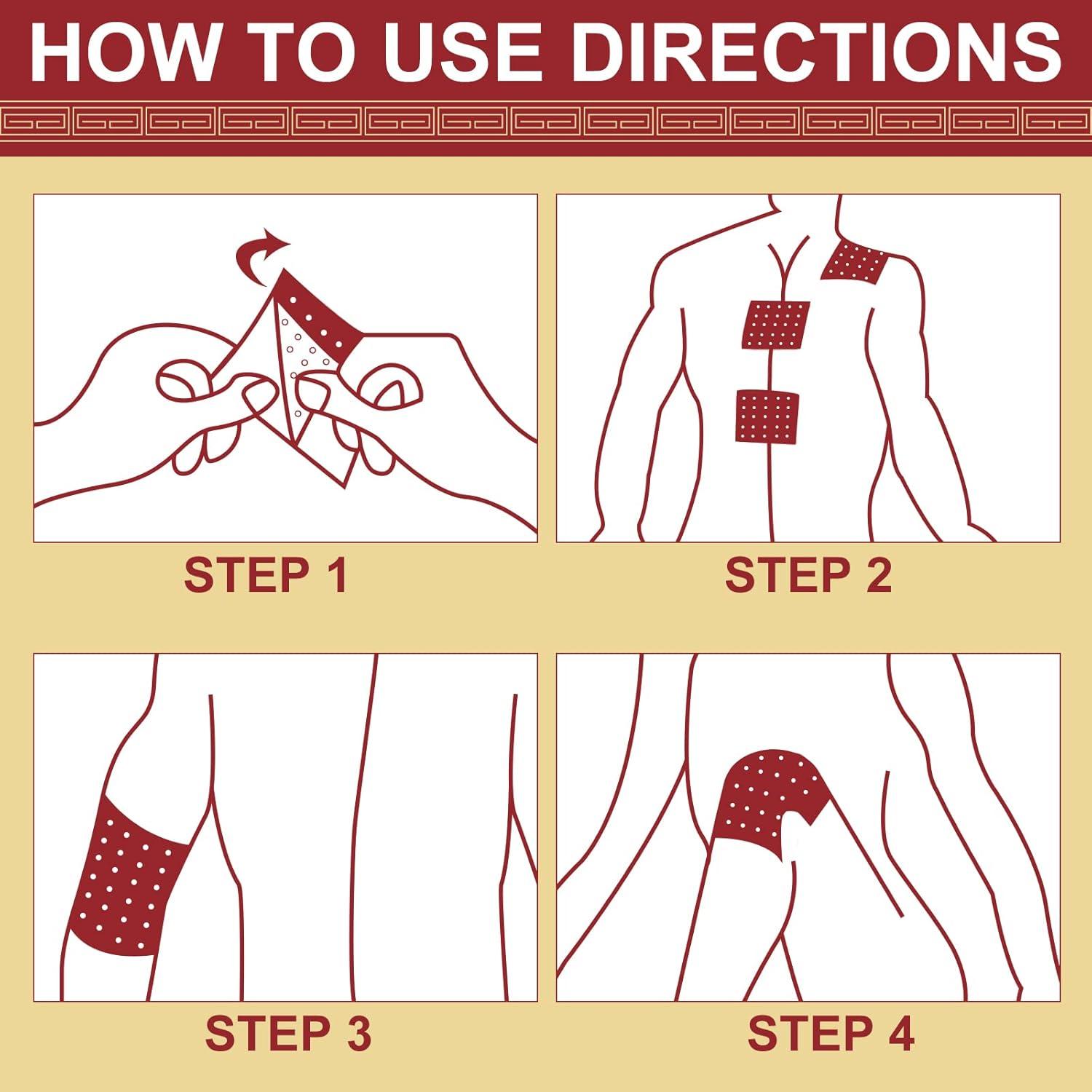 HOW TO USE DIRECTIONS

STEP 1

STEP 2

STEP 3

STEP 4