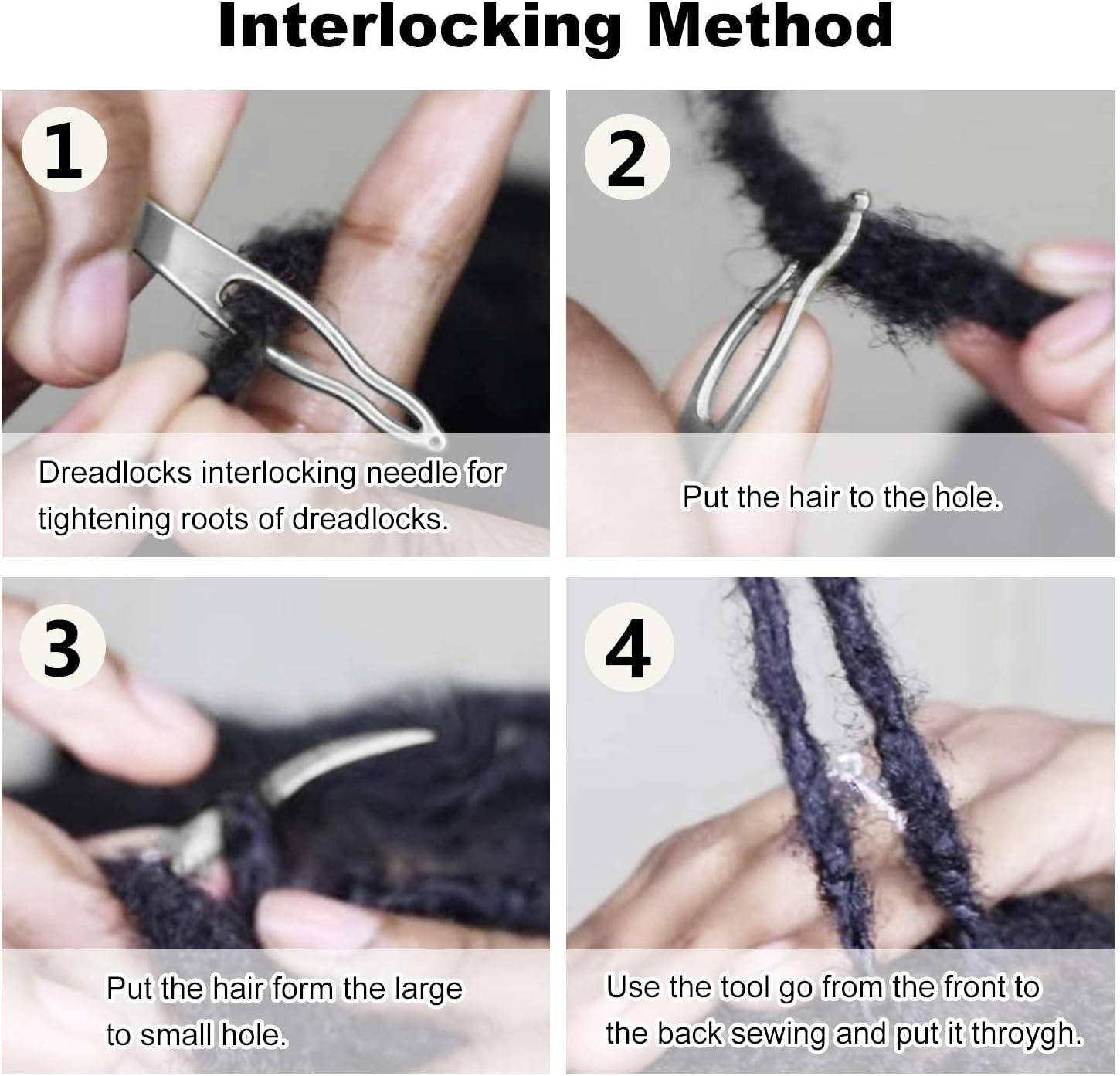 Interlocking Method

1

Dreadlocks interlocking needle for tightening roots of dreadlocks.

2

Put the hair to the hole.

3

Put the hair form the large to small hole.

4

Use the tool go from the front to the back sewing and put it throygh.