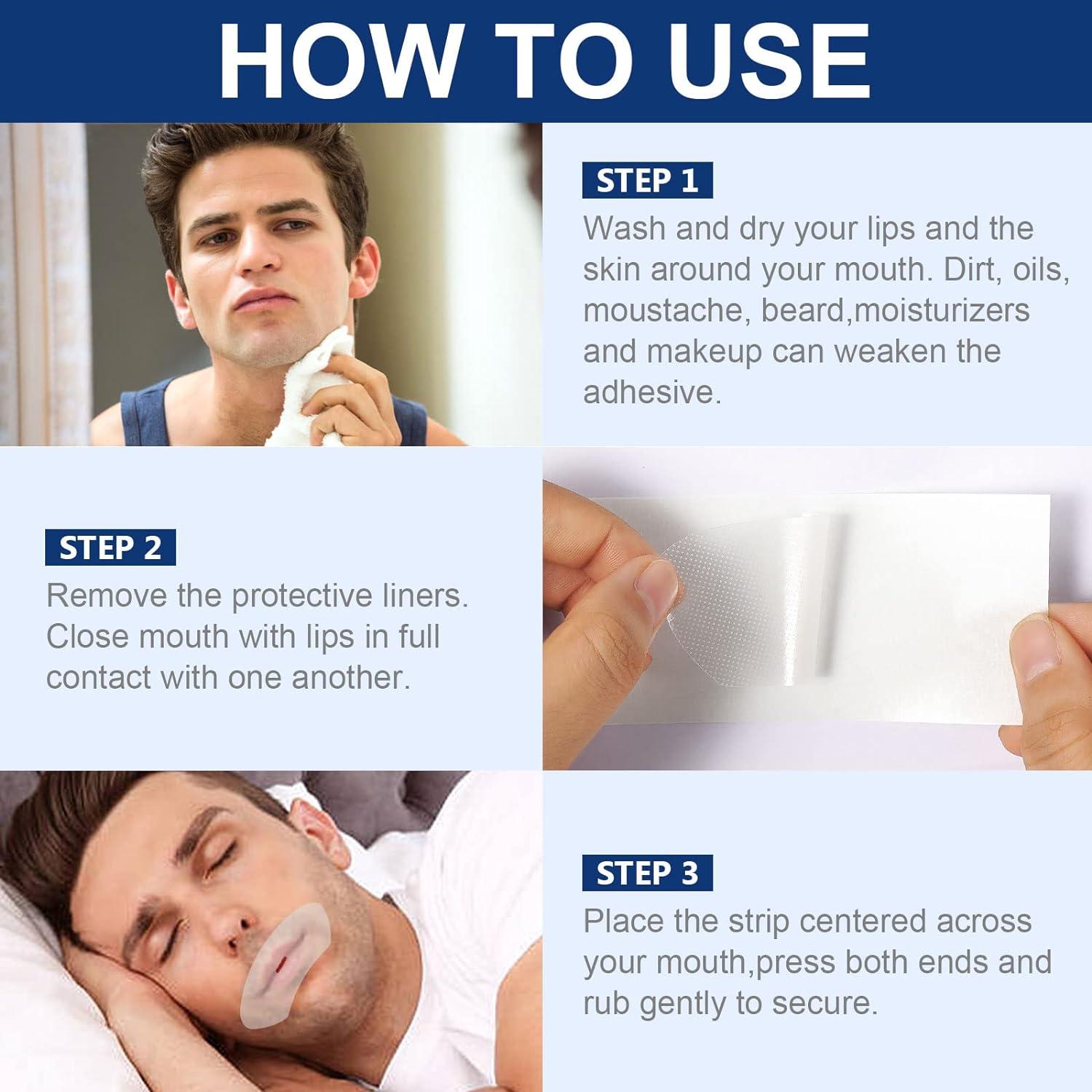 HOW TO USE

STEP 1

Wash and dry your lips and the skin around your mouth. Dirt, oils, moustache, beard,moisturizers and makeup can weaken the adhesive.

STEP 2

Remove the protective liners. Close mouth with lips in full contact with one another.

STEP 3

Place the strip centered across your mouth,press both ends and rub gently to secure.