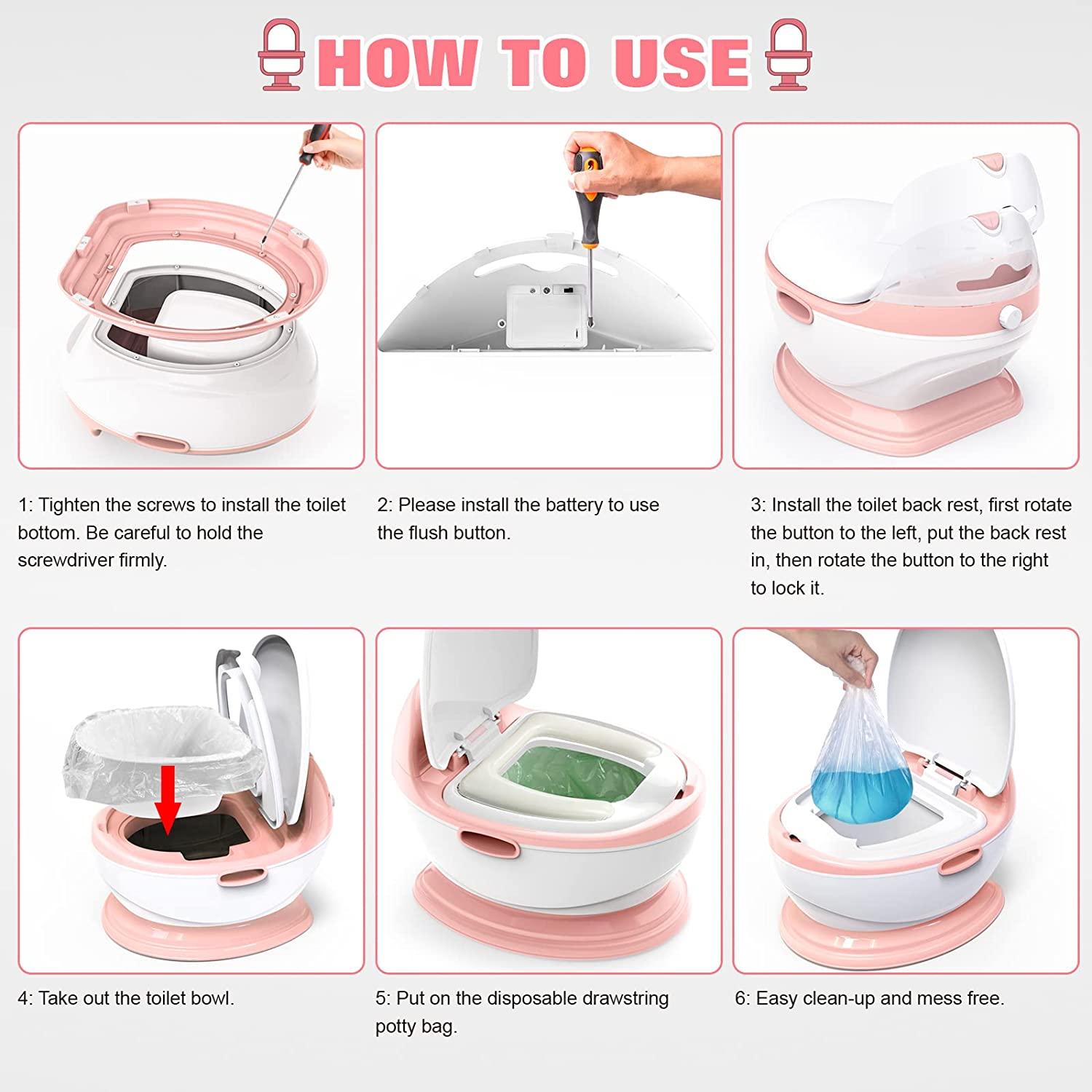 HOW TO USE

1: Tighten the screws to install the toilet bottom. Be careful to hold the screwdriver firmly.

2: Please install the battery to use the flush button.

3: Install the toilet back rest, first rotate the button to the left, put the back rest in, then rotate the button to the right to lock it.

4: Take out the toilet bowl.

5: Put on the disposable drawstring potty bag.

6: Easy clean-up and mess free.