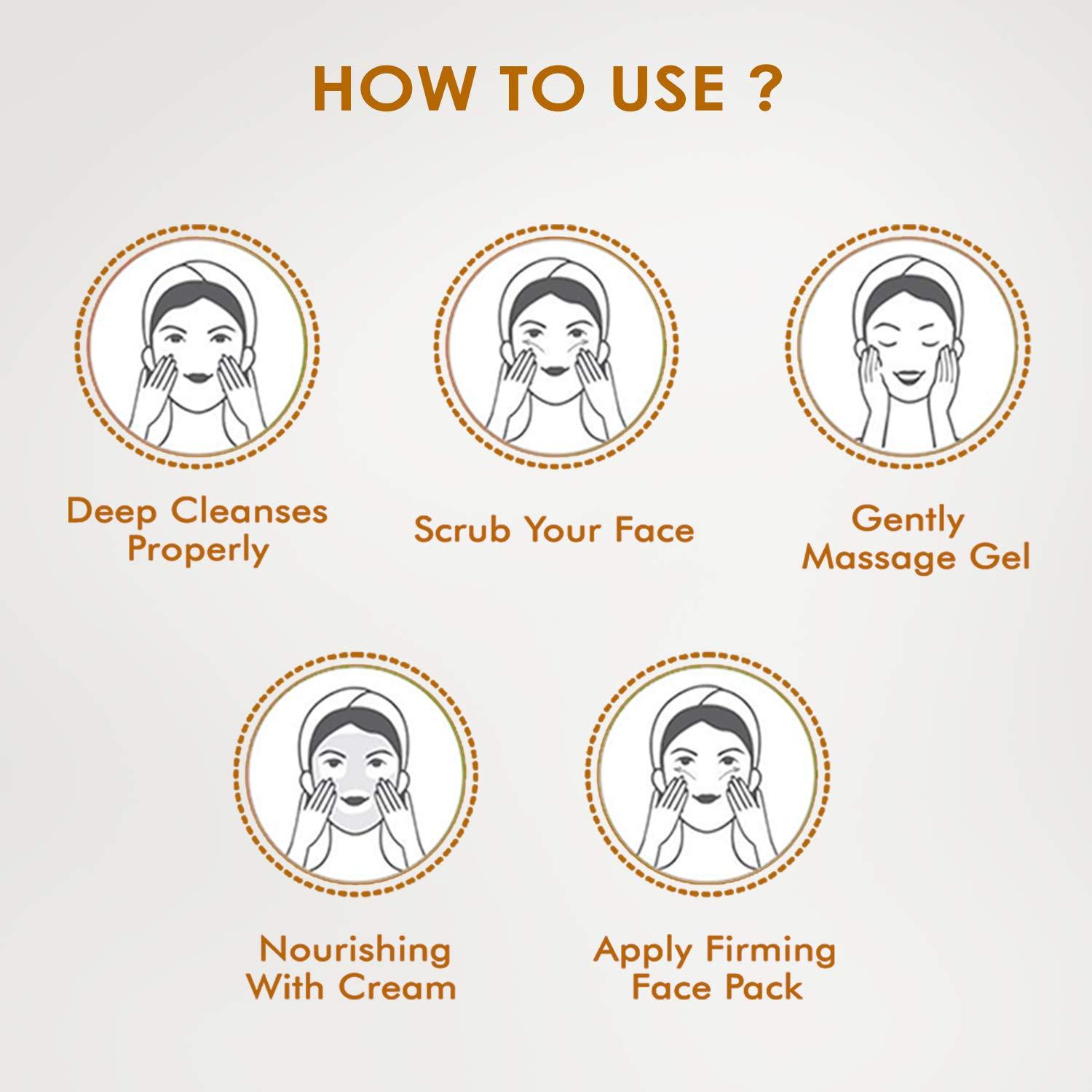 HOW TO USE ?

Deep Cleanses Properly

Scrub Your Face

Gently Massage Gel

Nourishing With Cream

Apply Firming Face Pack