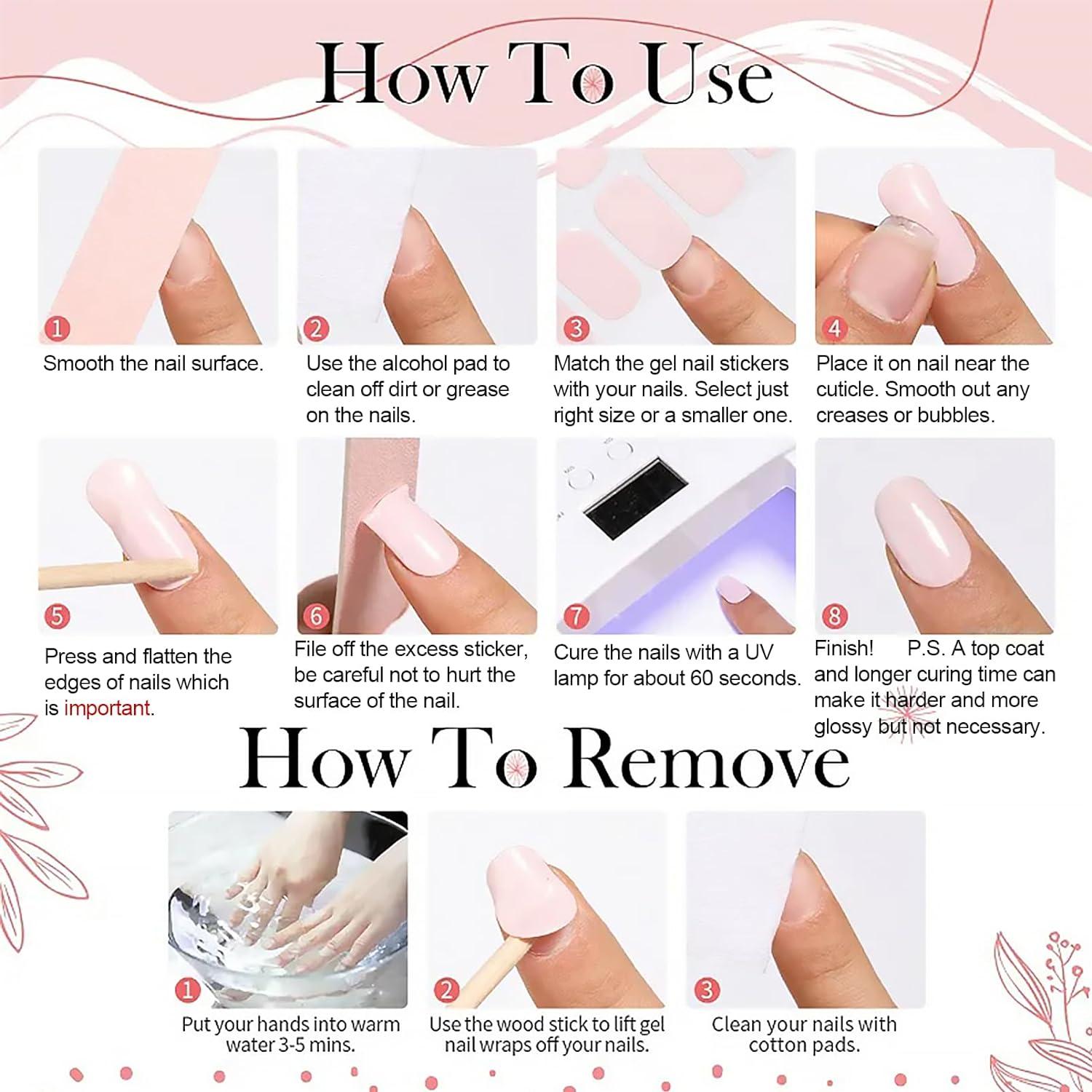 How To Use

1
Smooth the nail surface.

2
Use the alcohol pad to clean off dirt or grease on the nails.

3
Match the gel nail stickers with your nails. Select just right size or a smaller one.

4
Place it on nail near the cuticle. Smooth out any creases or bubbles.

5
Press and flatten the edges of nails which is important.

6
File off the excess sticker, be careful not to hurt the surface of the nail.

7
Cure the nails with a UV lamp for about 60 seconds.

8
Finish! P.S. A top coat and longer curing time can make it harder and more glossy but not necessary.

How To Remove

1
Put your hands into warm water 3-5 mins.

2
Use the wood stick to lift gel nail wraps off your nails.

3
Clean your nails with cotton pads.