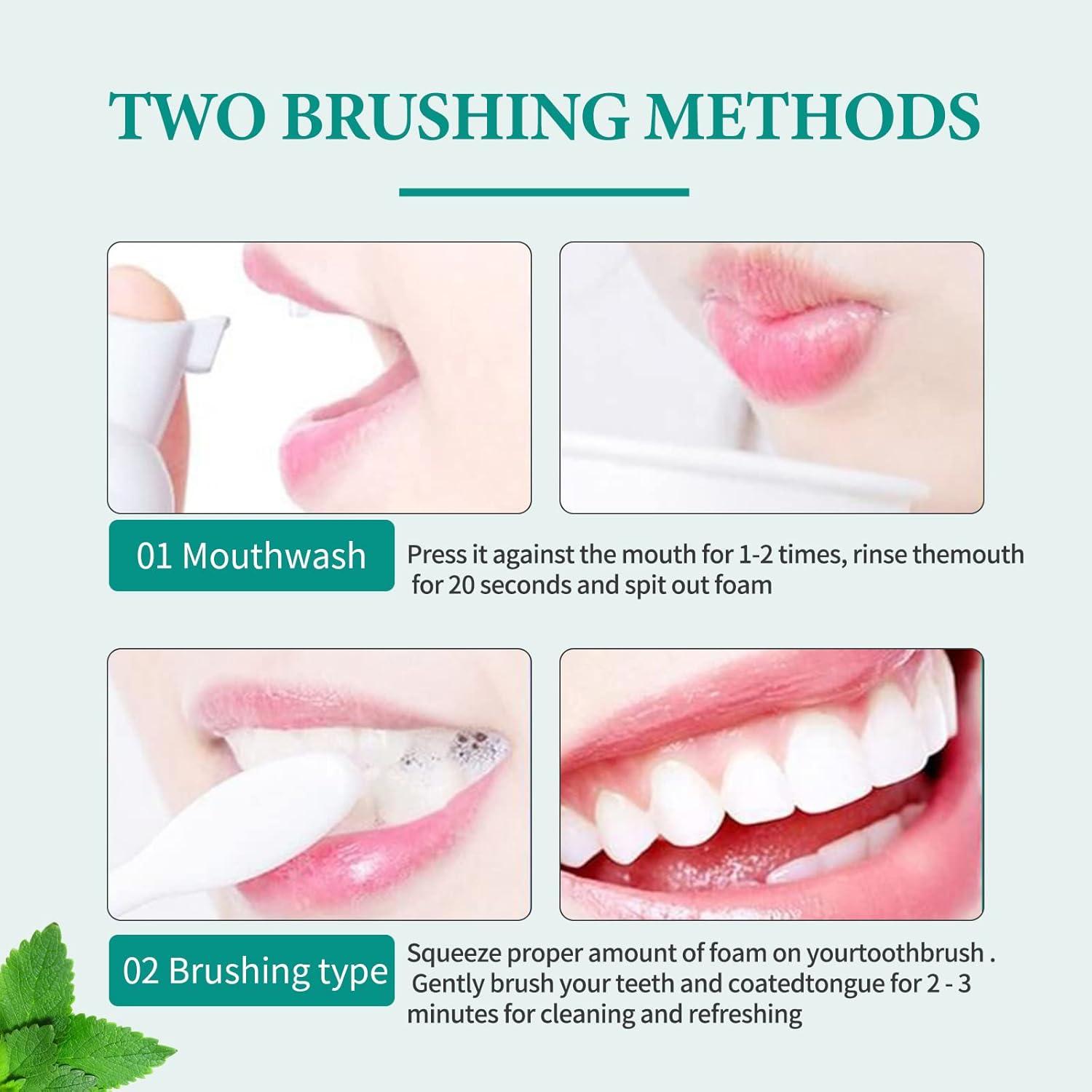 TWO BRUSHING METHODS

01 Mouthwash

Press it against the mouth for 1-2 times, rinse themouth for 20 seconds and spit out foam

02 Brushing type

Squeeze proper amount of foam on yourtoothbrush . Gently brush your teeth and coatedtongue for 2 - 3 minutes for cleaning and refreshing