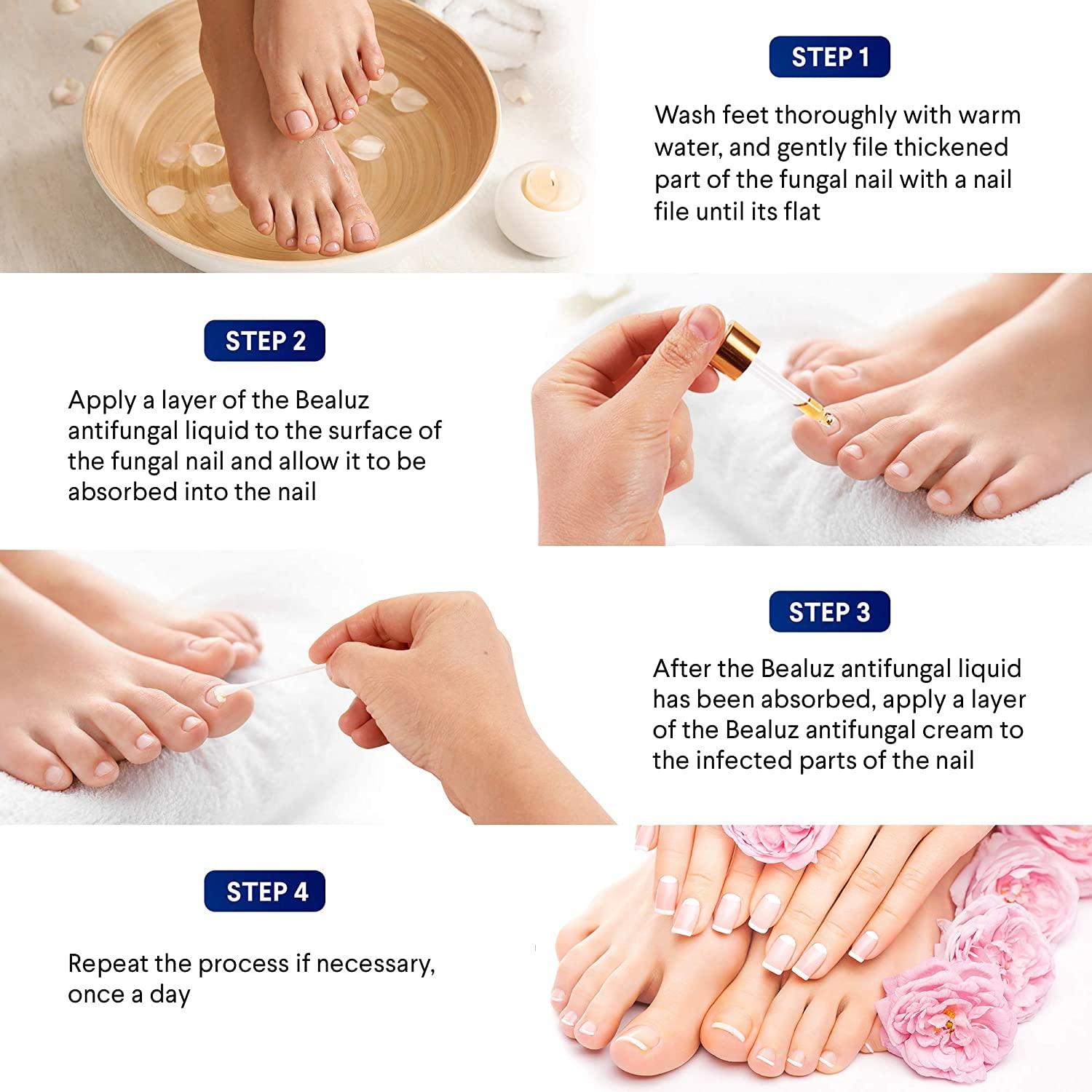 STEP 1

Wash feet thoroughly with warm water, and gently file thickened part of the fungal nail with a nail file until its flat

STEP 2

Apply a layer of the Bealuz antifungal liquid to the surface of the fungal nail and allow it to be absorbed into the nail

STEP 3

After the Bealuz antifungal liquid has been absorbed, apply a layer of the Bealuz antifungal cream to the infected parts of the nail

STEP 4

Repeat the process if necessary, once a day