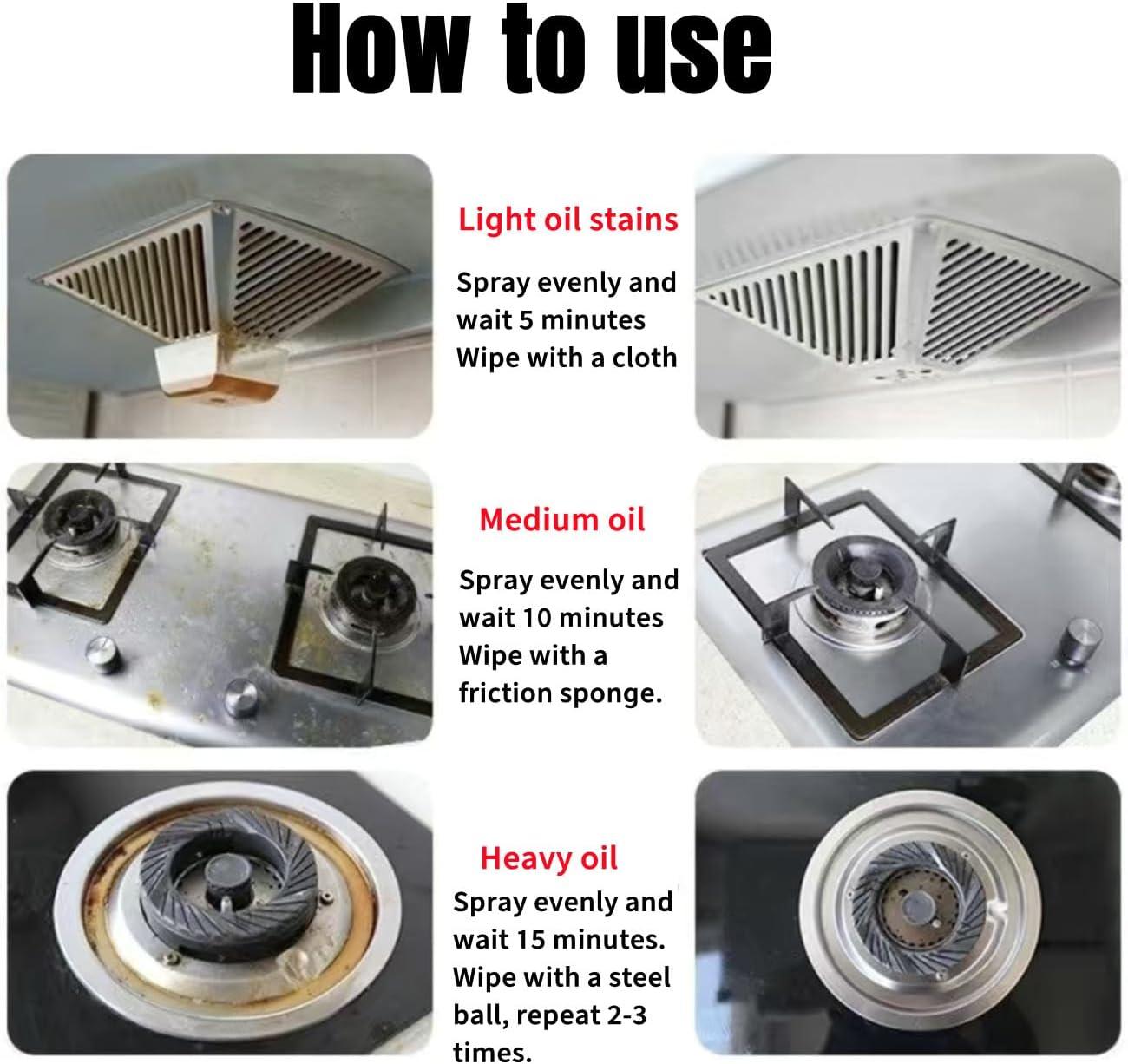 How to use

Light oil stains

Spray evenly and wait 5 minutes Wipe with a cloth

Medium oil

Spray evenly and wait 10 minutes Wipe with a friction sponge.

Heavy oil

Spray evenly and wait 15 minutes. Wipe with a steel ball, repeat 2-3 times.