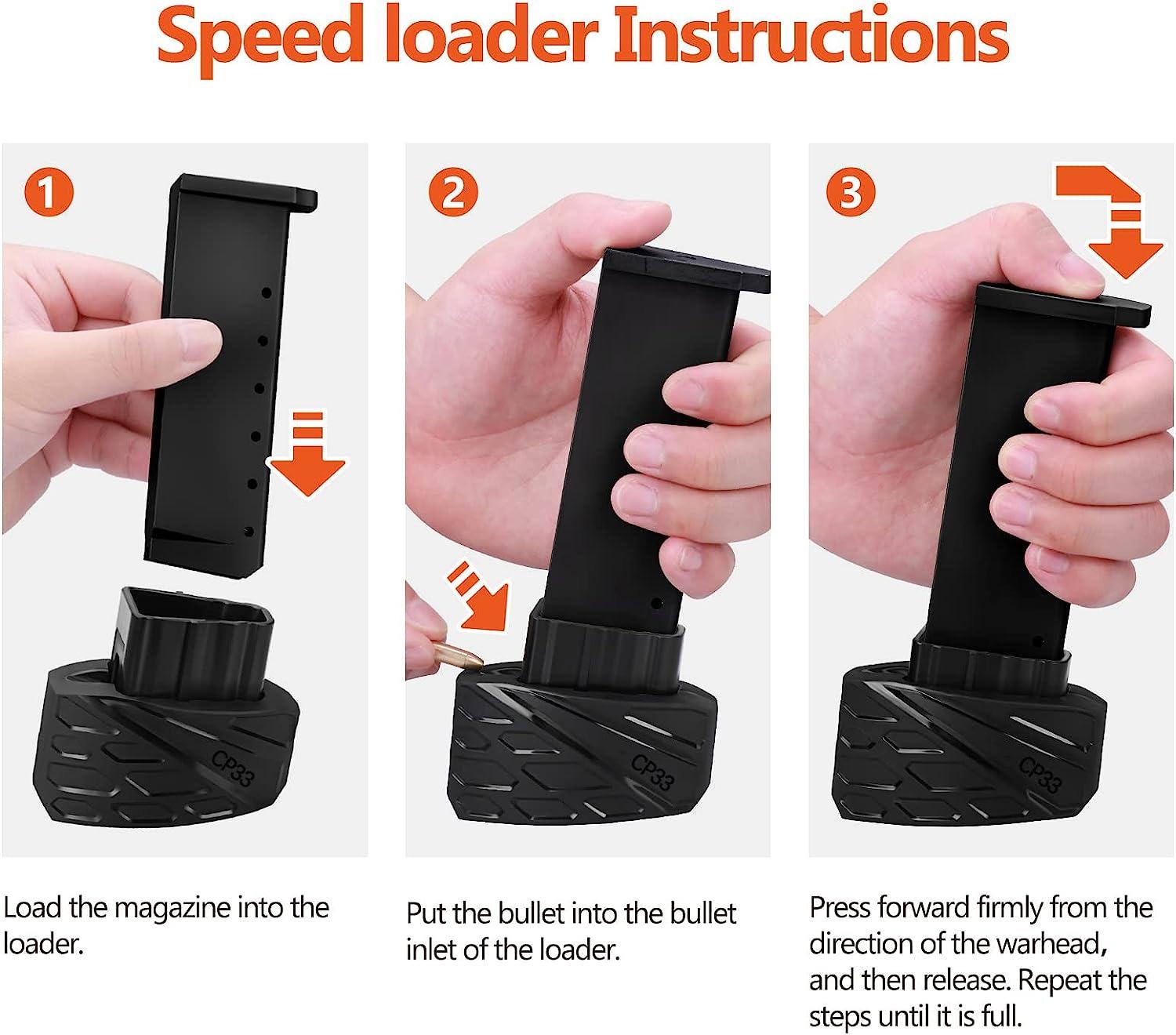 Speed loader Instructions

1

CP33

Load the magazine into the loader.

2

CP33

Put the bullet into the bullet inlet of the loader.

3

CP33

Press forward firmly from the direction of the warhead, and then release. Repeat the steps until it is full.