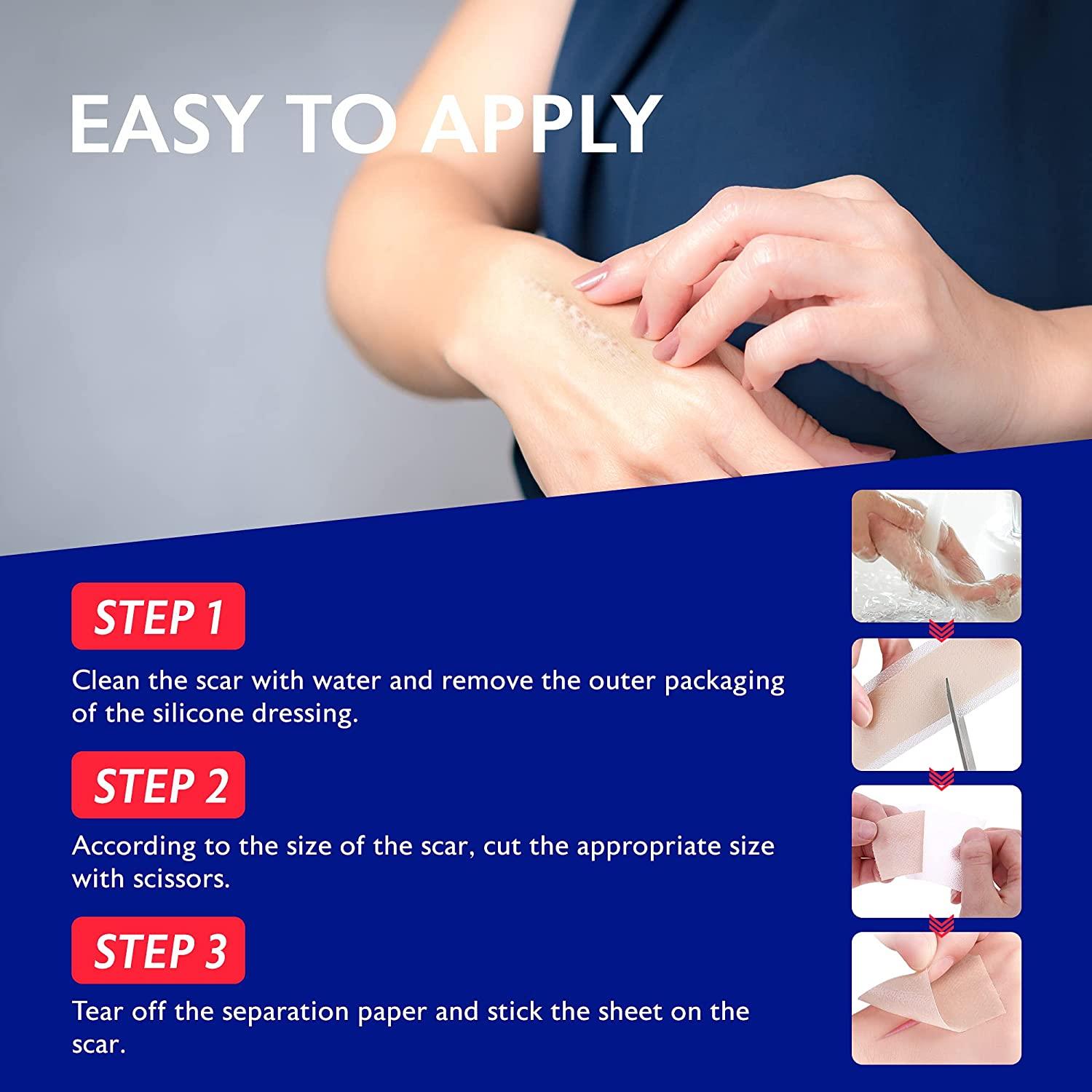 EASY TO APPLY

STEP 1

Clean the scar with water and remove the outer packaging of the silicone dressing.

STEP 2

According to the size of the scar, cut the appropriate size with scissors.

STEP 3

Tear off the separation paper and stick the sheet on the scar.