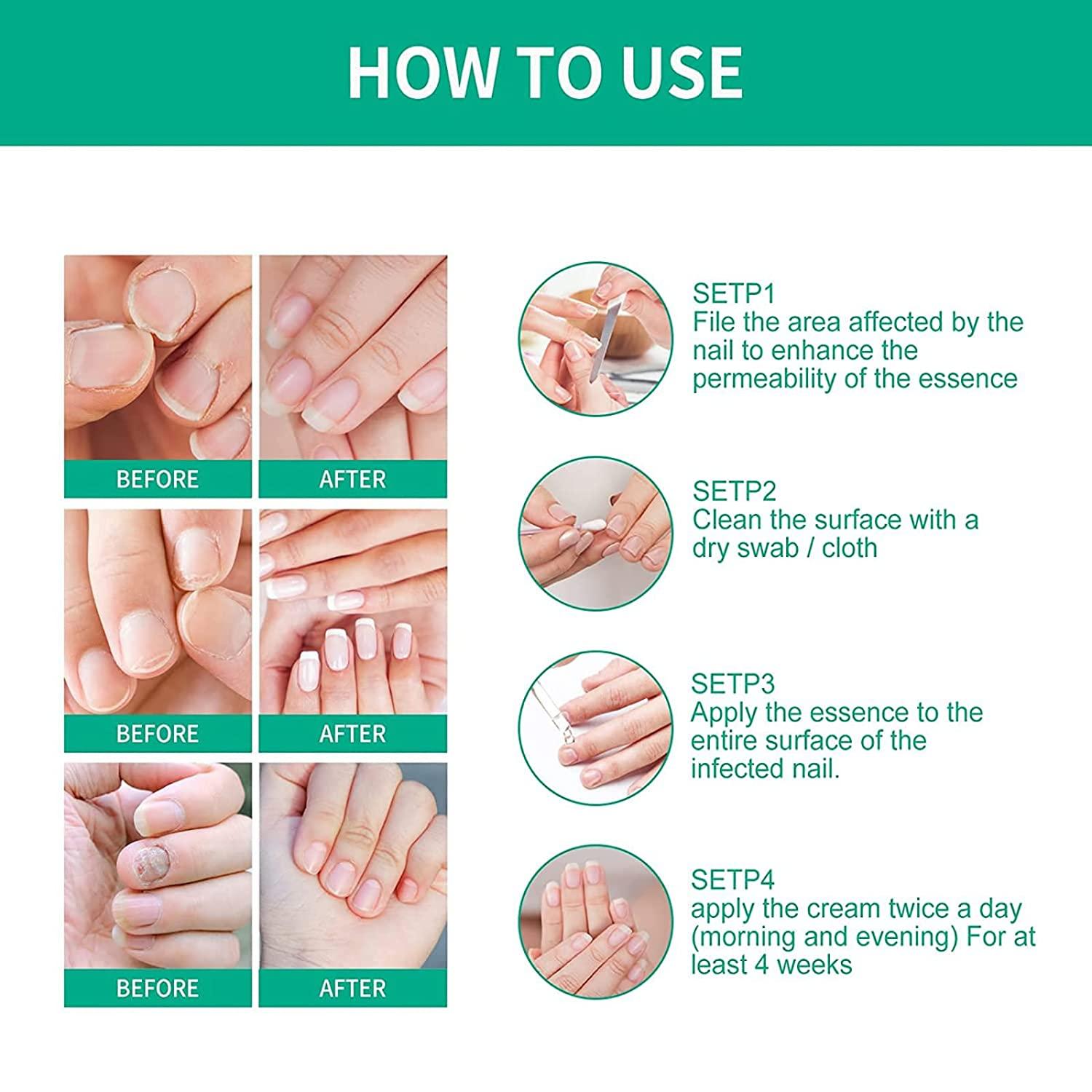 HOW TO USE

BEFORE
AFTER
BEFORE
AFTER
BEFORE
AFTER

SETP1
File the area affected by the nail to enhance the permeability of the essence

SETP2
Clean the surface with a dry swab / cloth

SETP3
Apply the essence to the entire surface of the infected nail.

SETP4
apply the cream twice a day (morning and evening) For at least 4 weeks