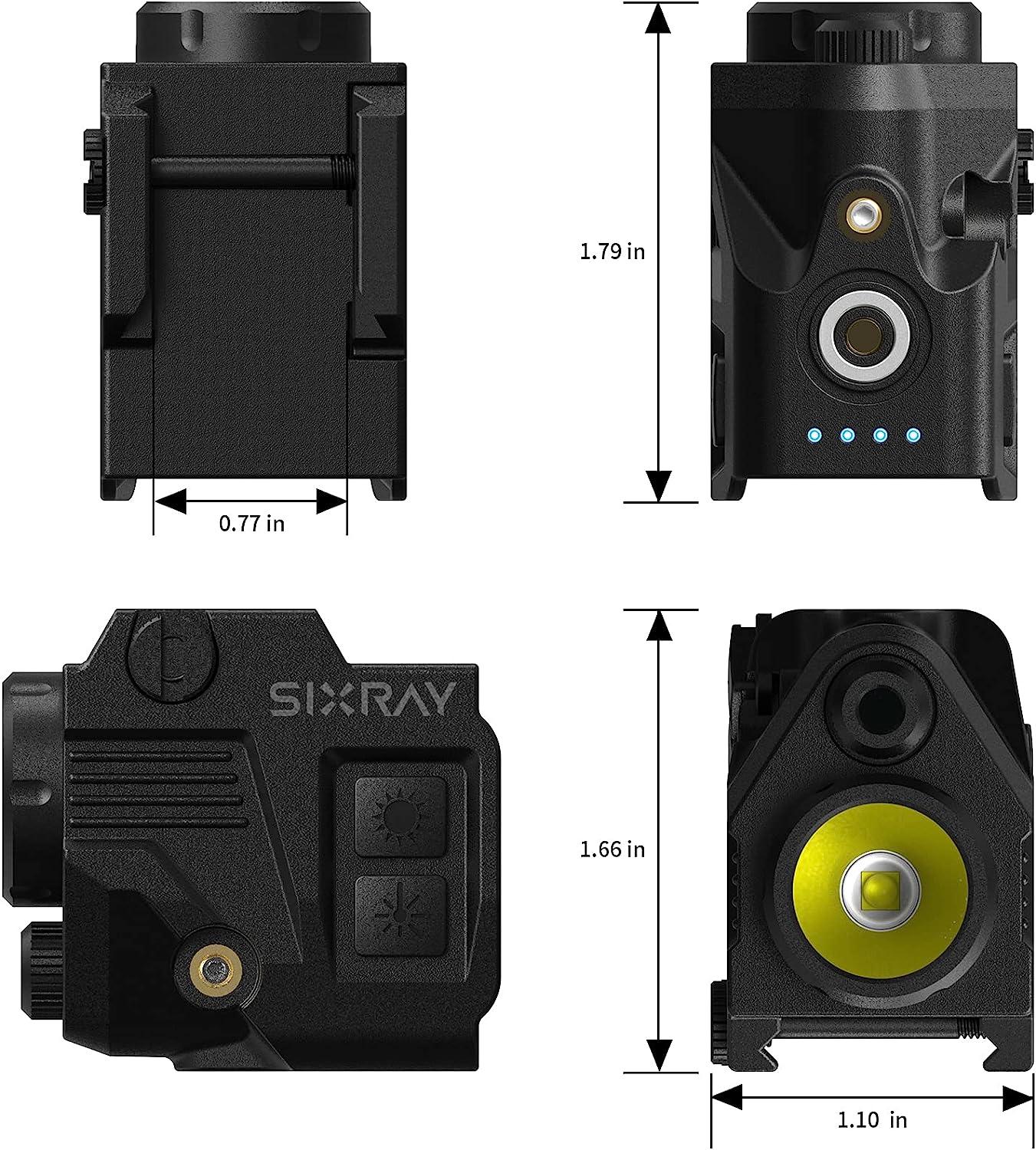 1.79 in

0.77 in

SIXRAY

1.66 in

1.10 in