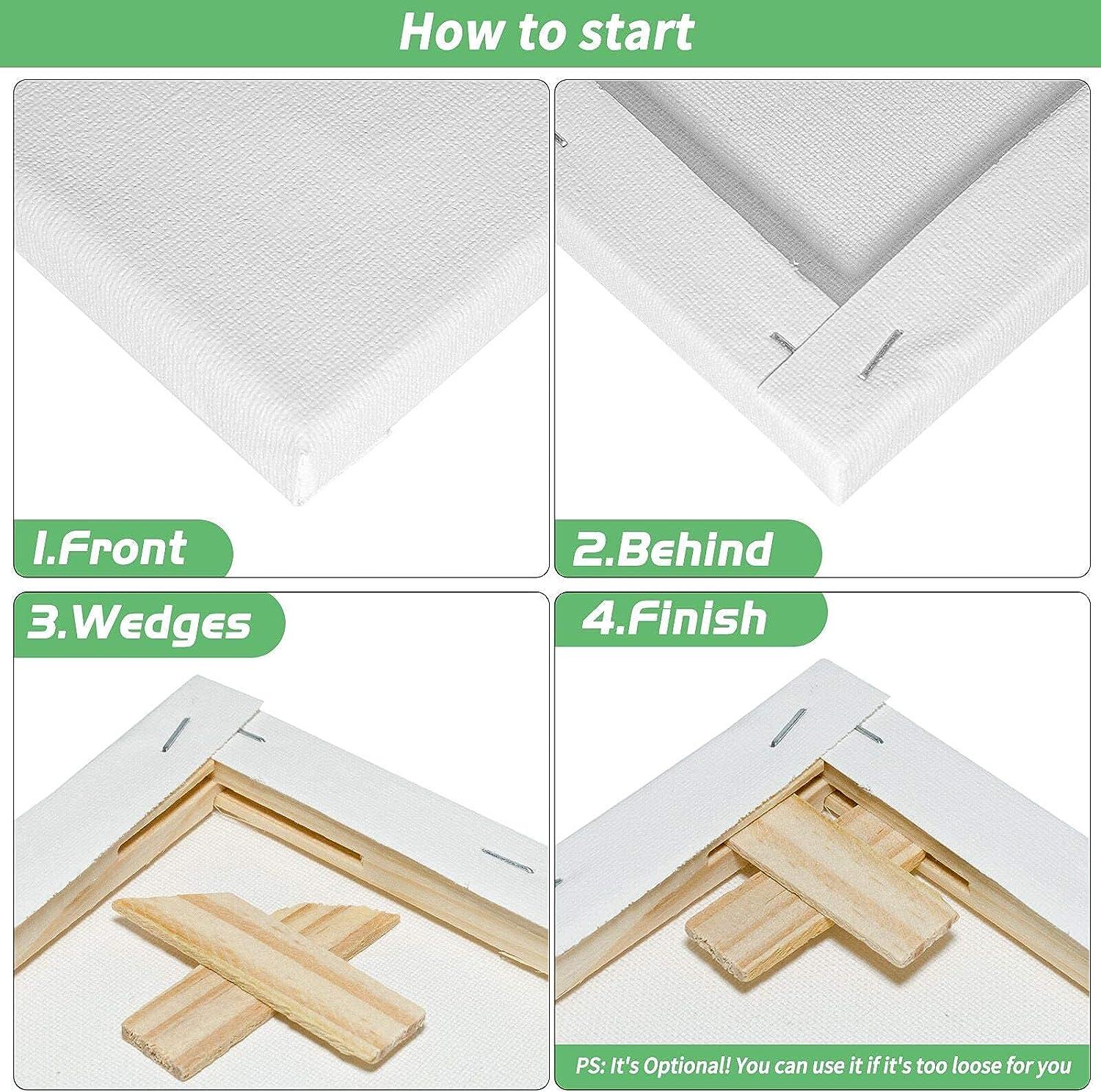 How to start

1.Front

2.Behind

3.Wedges

4.Finish

PS: It's Optional! You can use it if it's too loose for you