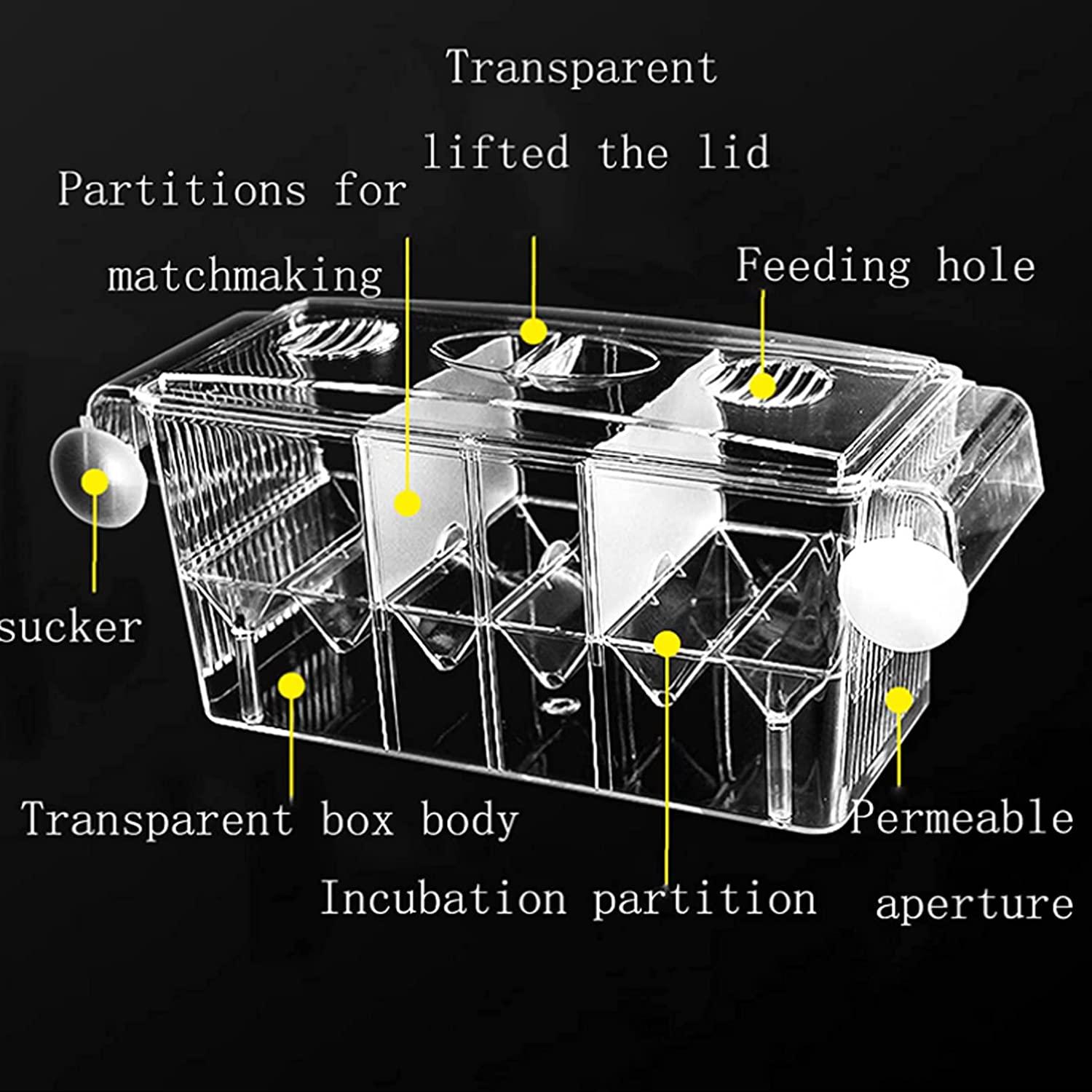 Transparent lifted the lid

Partitions for matchmaking

Feeding hole

sucker

Transparent box body

Incubation partition

Permeable aperture