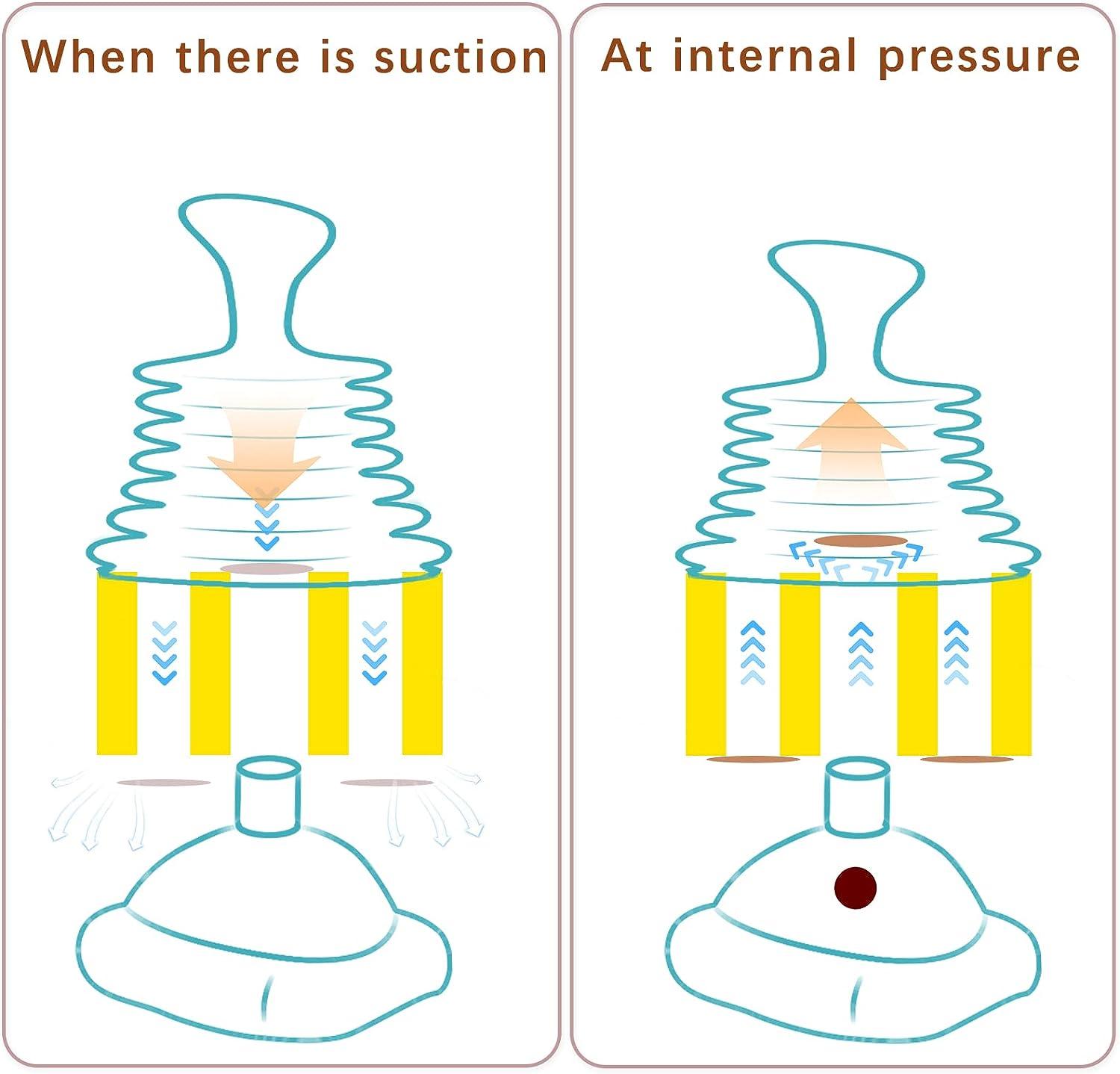 When there is suction

At internal pressure