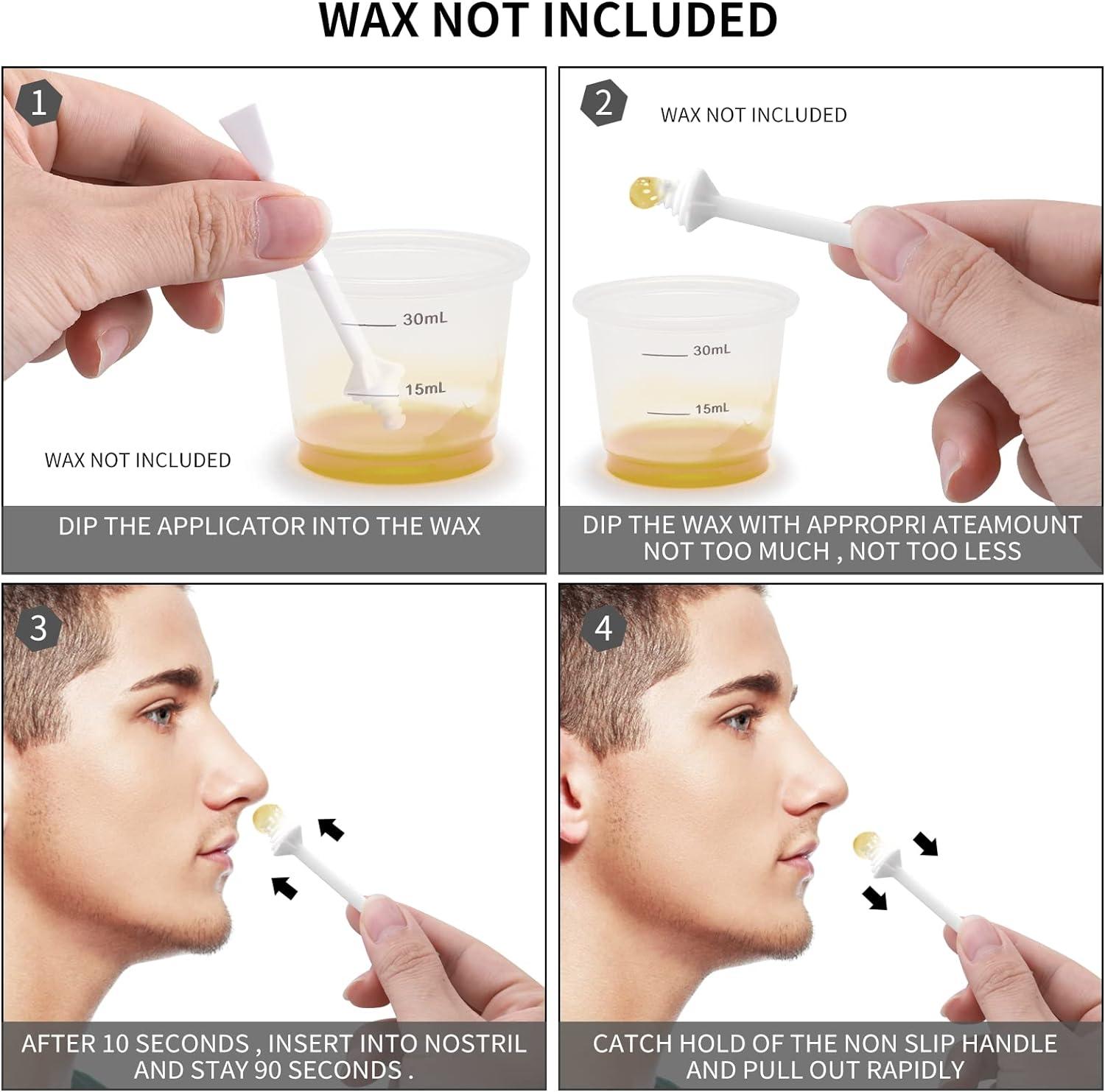 WAX NOT INCLUDED

1

30mL

15mL

WAX NOT INCLUDED

DIP THE APPLICATOR INTO THE WAX

2

WAX NOT INCLUDED

30mL

15mL

DIP THE WAX WITH APPROPRI ATEAMOUNT NOT TOO MUCH , NOT TOO LESS

3

AFTER 10 SECONDS , INSERT INTO NOSTRIL AND STAY 90 SECONDS .

4

CATCH HOLD OF THE NON SLIP HANDLE AND PULL OUT RAPIDLY