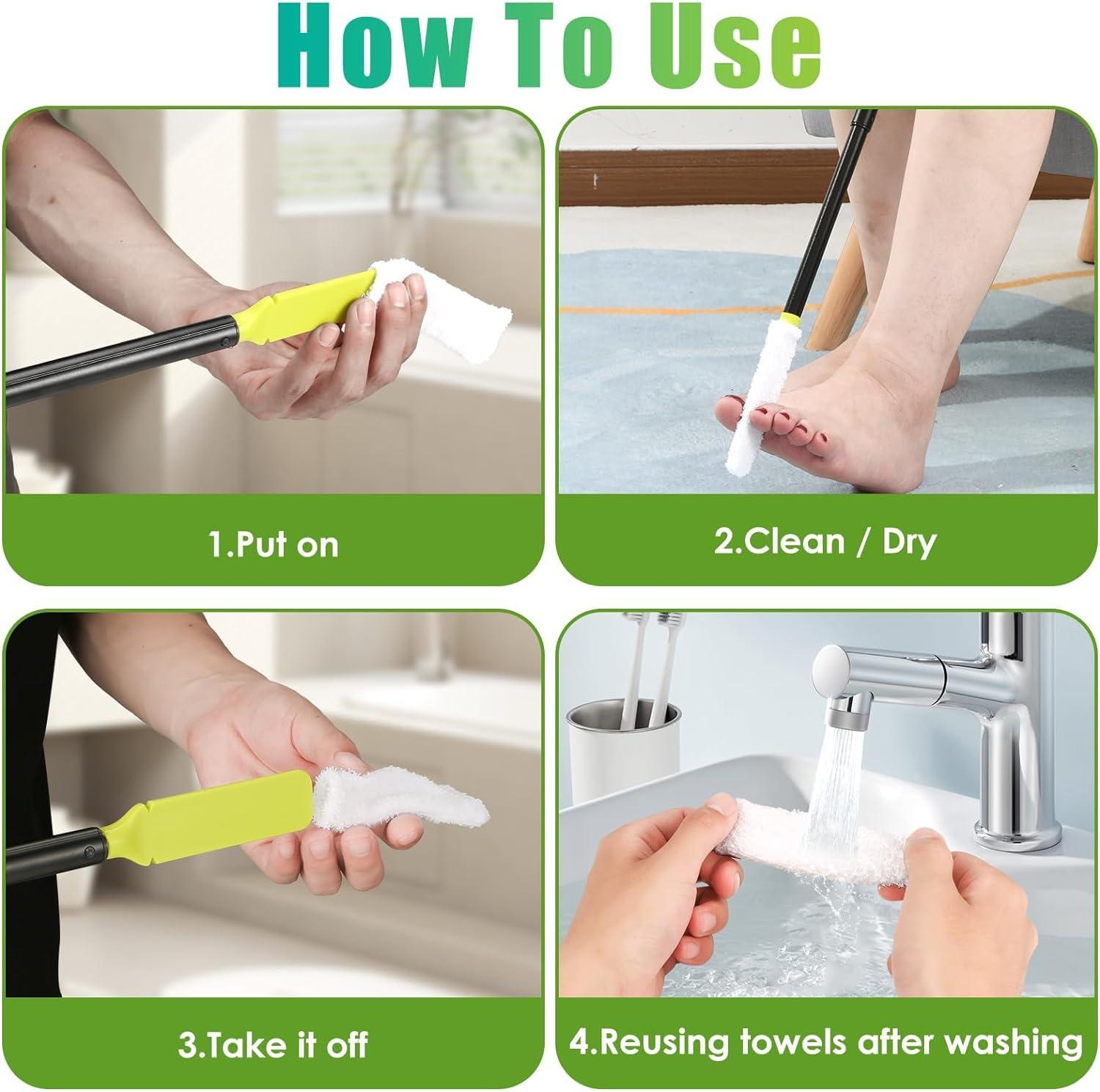 How To Use

1.Put on

2.Clean / Dry

3.Take it off

4.Reusing towels after washing