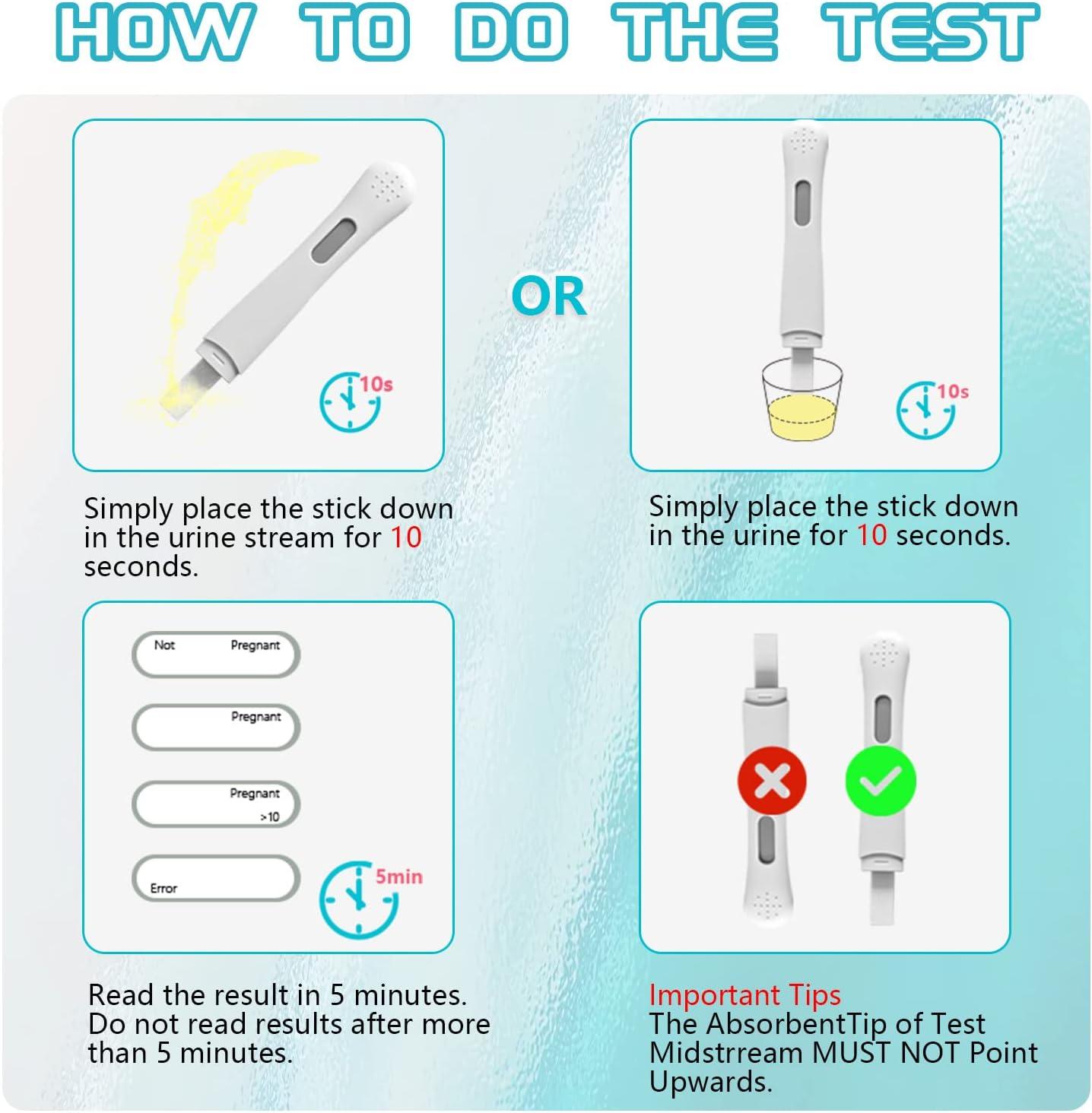 HOW TO DO THE TEST

10s

OR

10s

Simply place the stick down in the urine stream for 10 seconds.

Simply place the stick down in the urine for 10 seconds.

Not Pregnant

Pregnant

Pregnant >10

Error

5min

Read the result in 5 minutes. Do not read results after more than 5 minutes.

Important Tips
The AbsorbentTip of Test Midstrream MUST NOT Point Upwards.