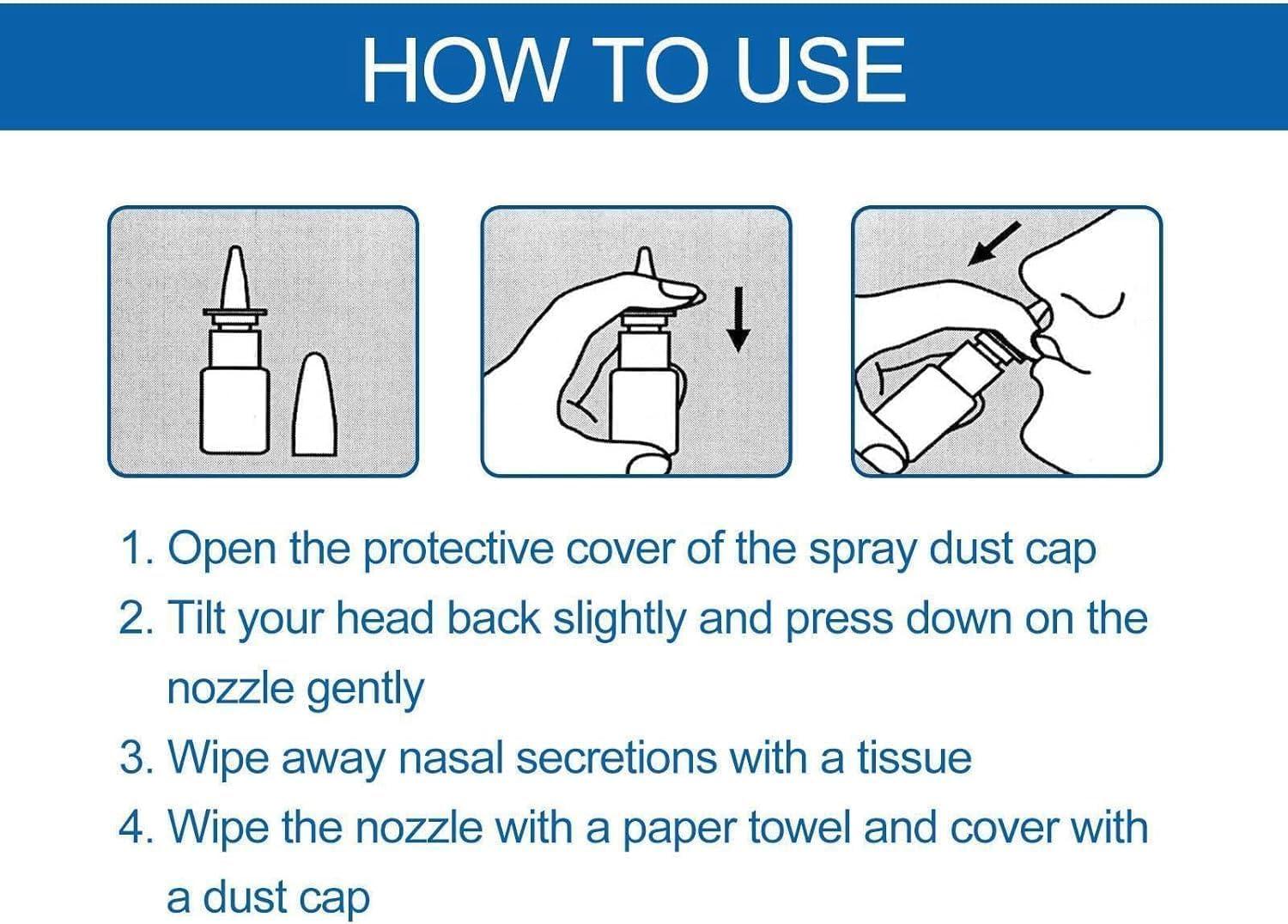 HOW TO USE

1. Open the protective cover of the spray dust cap
2. Tilt your head back slightly and press down on the nozzle gently
3. Wipe away nasal secretions with a tissue
4. Wipe the nozzle with a paper towel and cover with a dust cap